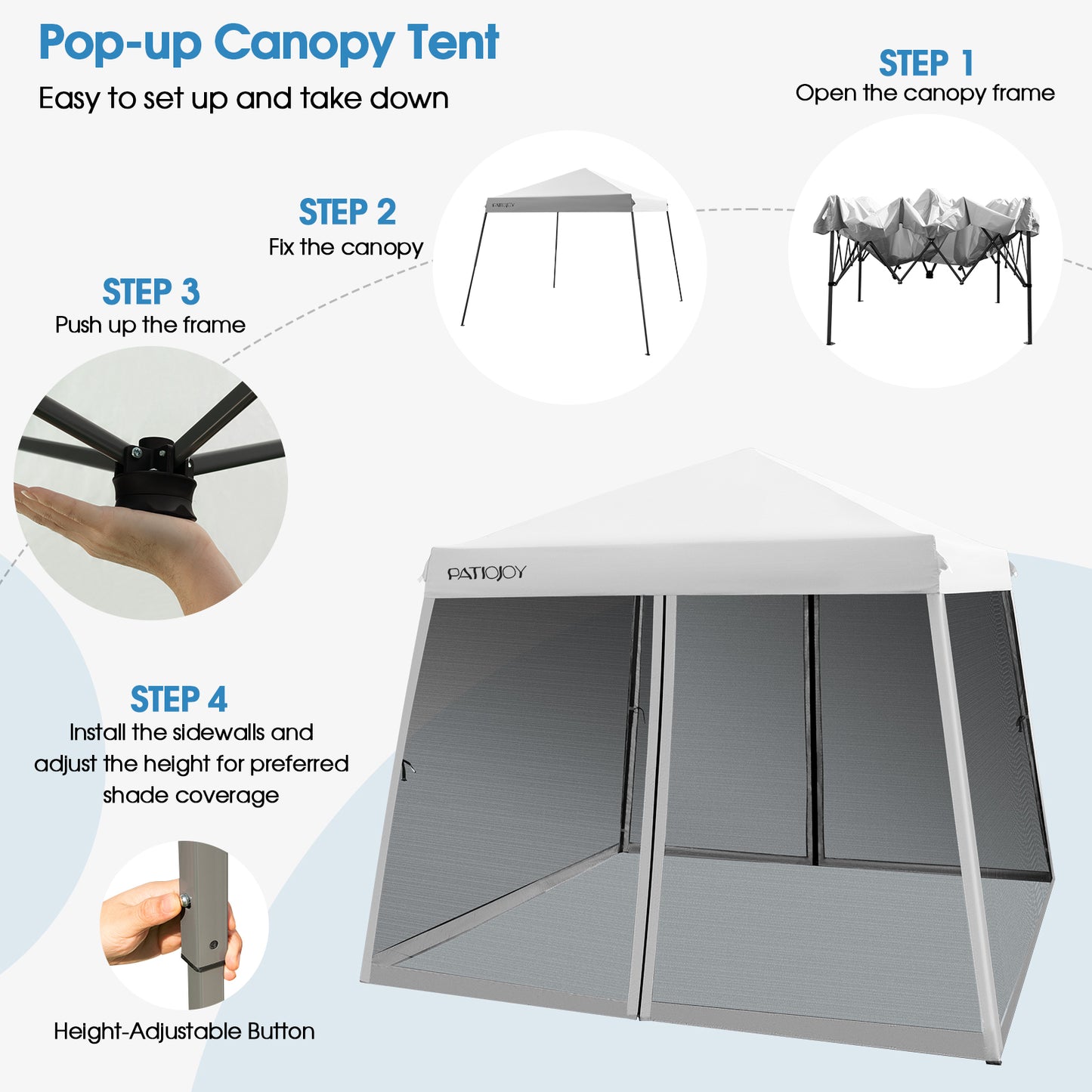 Pop-up Canopy Tent
Easy to set up and take down

STEP 1
Open the canopy frame

STEP 2
Fix the canopy

PATIOJOY

STEP 3
Push up the frame

PATIOJOY

STEP 4
Install the sidewalls and adjust the height for preferred shade coverage

Height-Adjustable Button