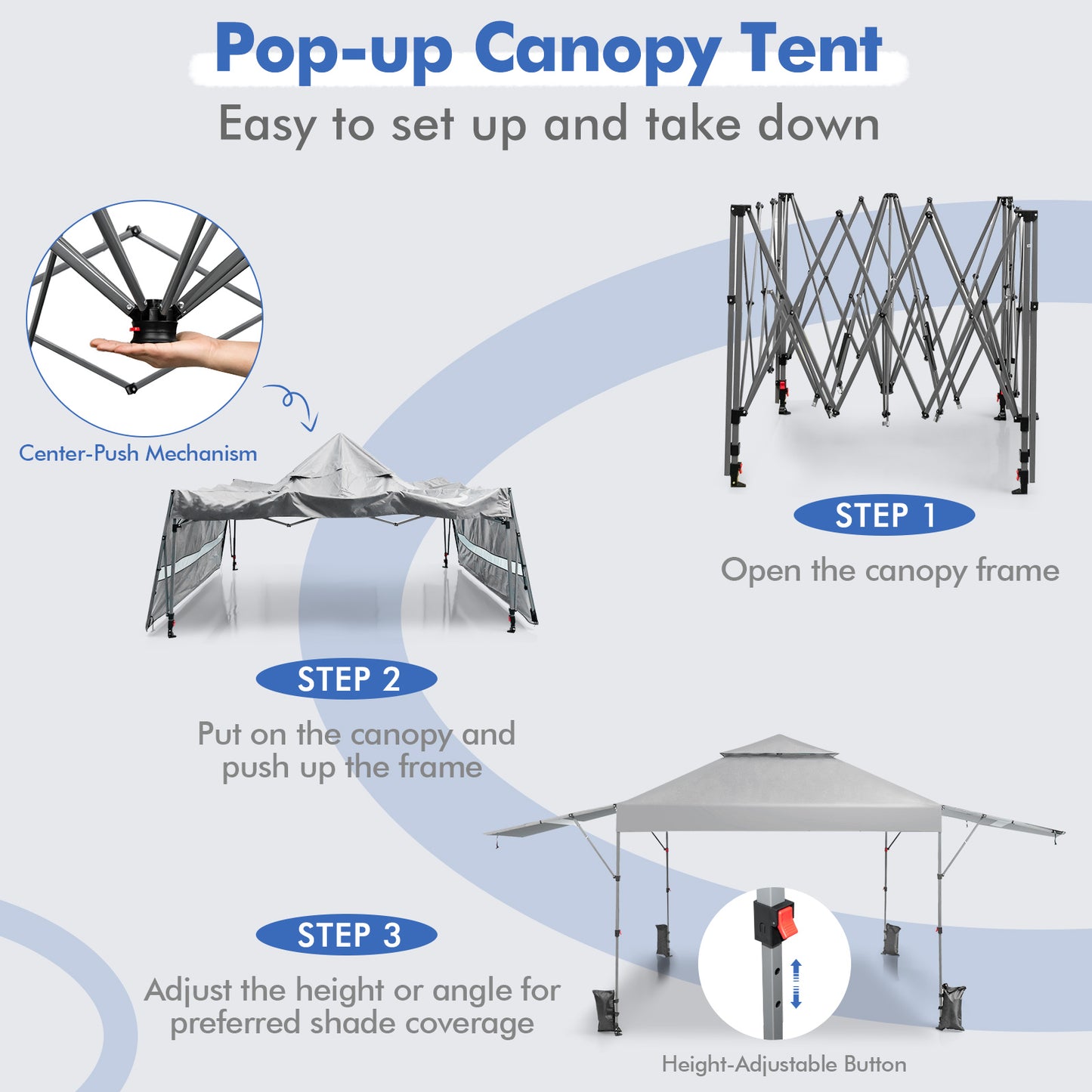 Pop-up Canopy Tent

Easy to set up and take down

Center-Push Mechanism

STEP 1

Open the canopy frame

STEP 2

Put on the canopy and push up the frame

STEP 3

Adjust the height or angle for preferred shade coverage

Height-Adjustable Button