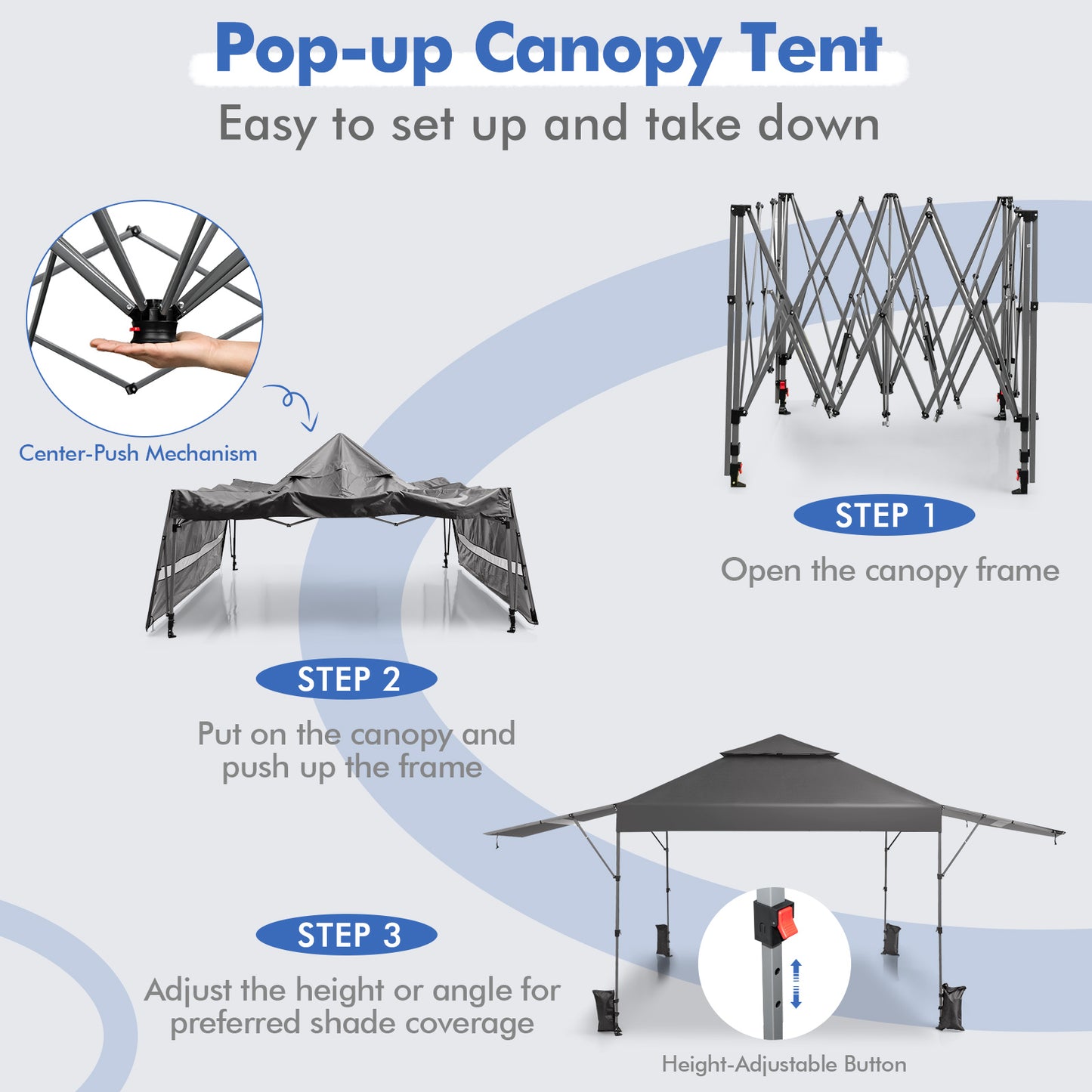 Pop-up Canopy Tent

Easy to set up and take down

Center-Push Mechanism

STEP 1

Open the canopy frame

STEP 2

Put on the canopy and push up the frame

STEP 3

Adjust the height or angle for preferred shade coverage

Height-Adjustable Button