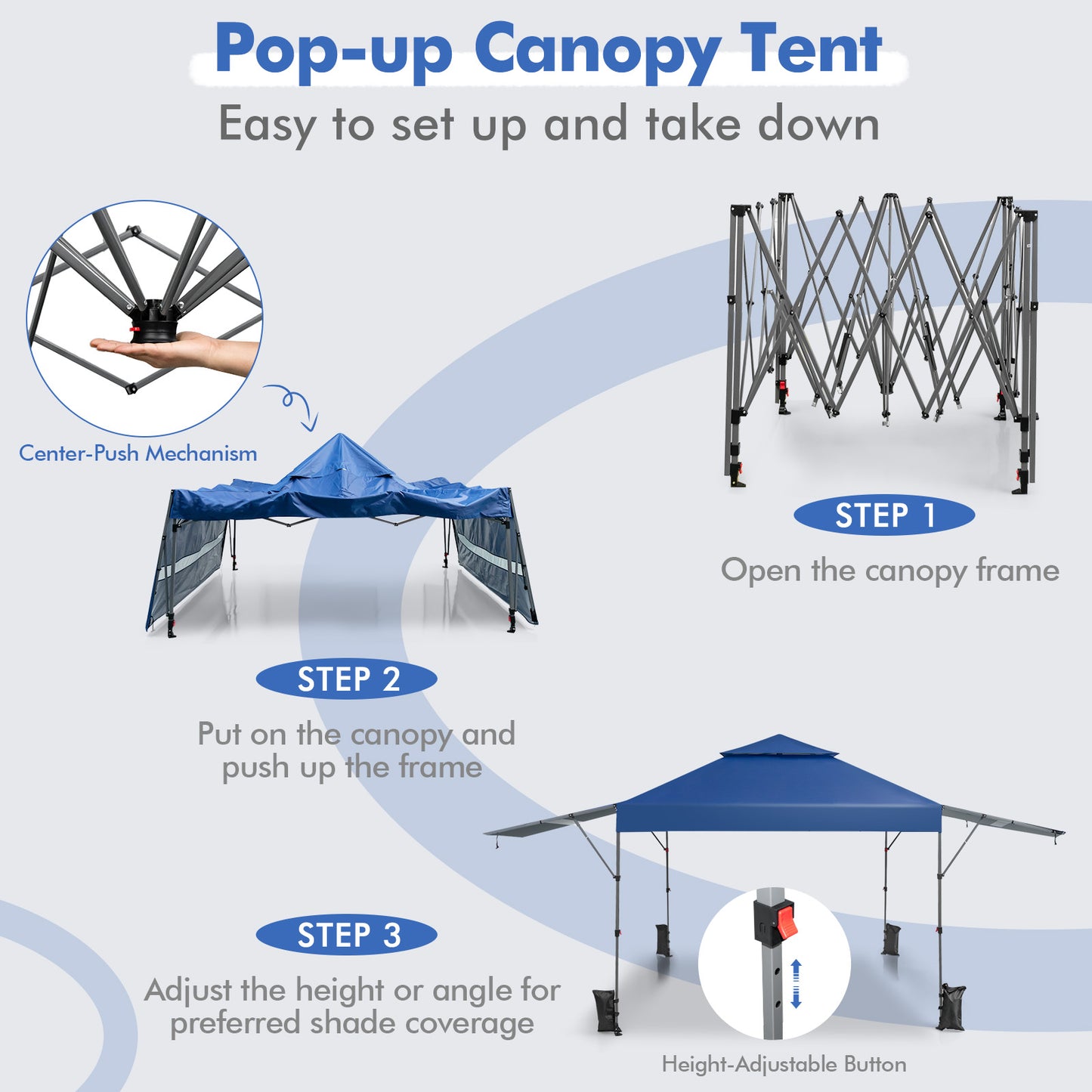 Pop-up Canopy Tent

Easy to set up and take down

Center-Push Mechanism

STEP 1

Open the canopy frame

STEP 2

Put on the canopy and push up the frame

STEP 3

Adjust the height or angle for preferred shade coverage

Height-Adjustable Button