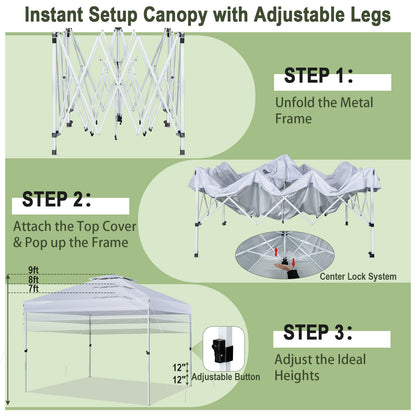 Instant Setup Canopy with Adjustable Legs

STEP 1:

Unfold the Metal Frame

STEP 2:

Attach the Top Cover & Pop up the Frame

Center Lock System

9ft
8ft
7ft

12"
12"

Adjustable Button

STEP 3:

Adjust the Ideal Heights