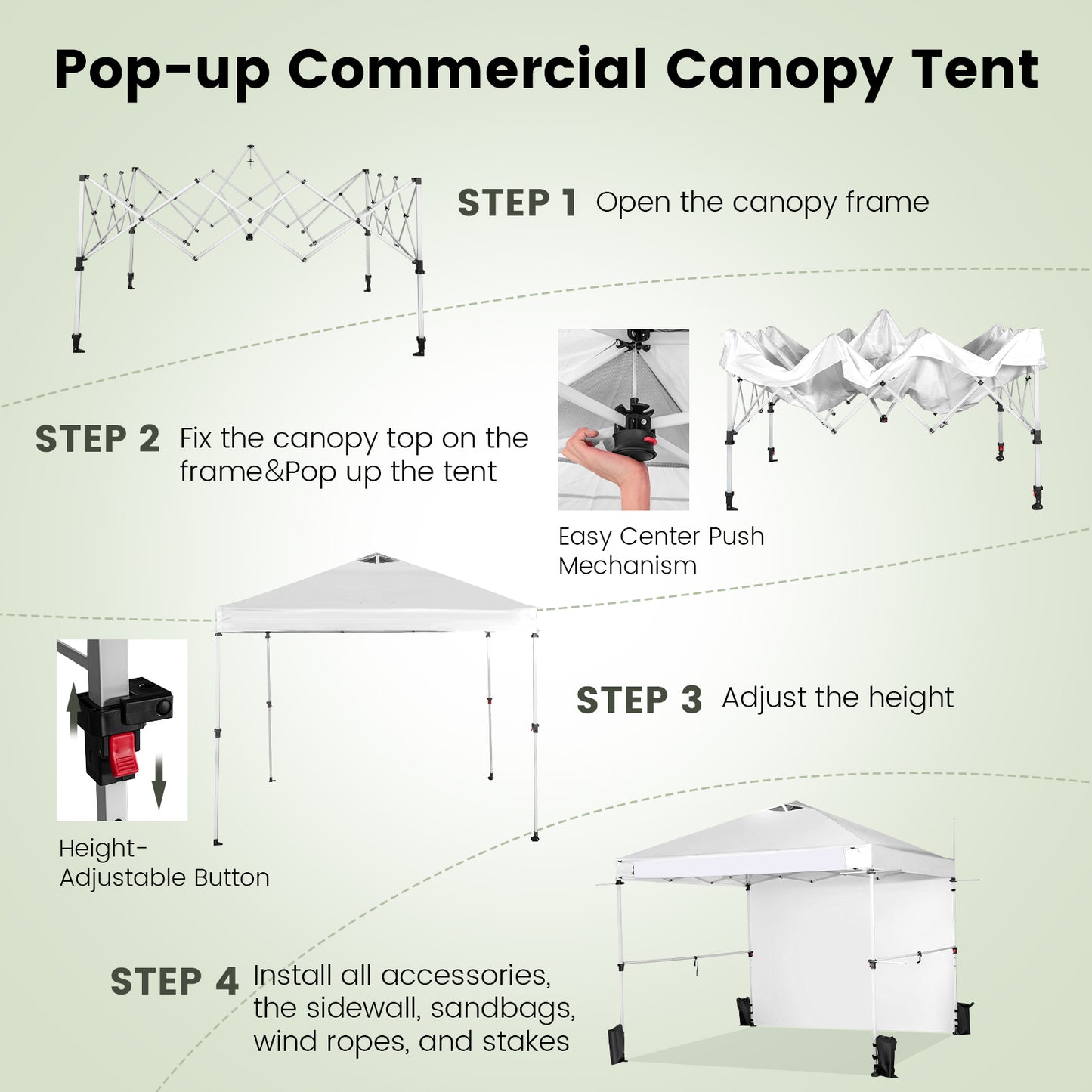 Pop-up Commercial Canopy Tent

STEP 1 Open the canopy frame

STEP 2 Fix the canopy top on the frame&Pop up the tent

Easy Center Push Mechanism

STEP 3 Adjust the height

Height-Adjustable Button

STEP 4 Install all accessories, the sidewall, sandbags, wind ropes, and stakes