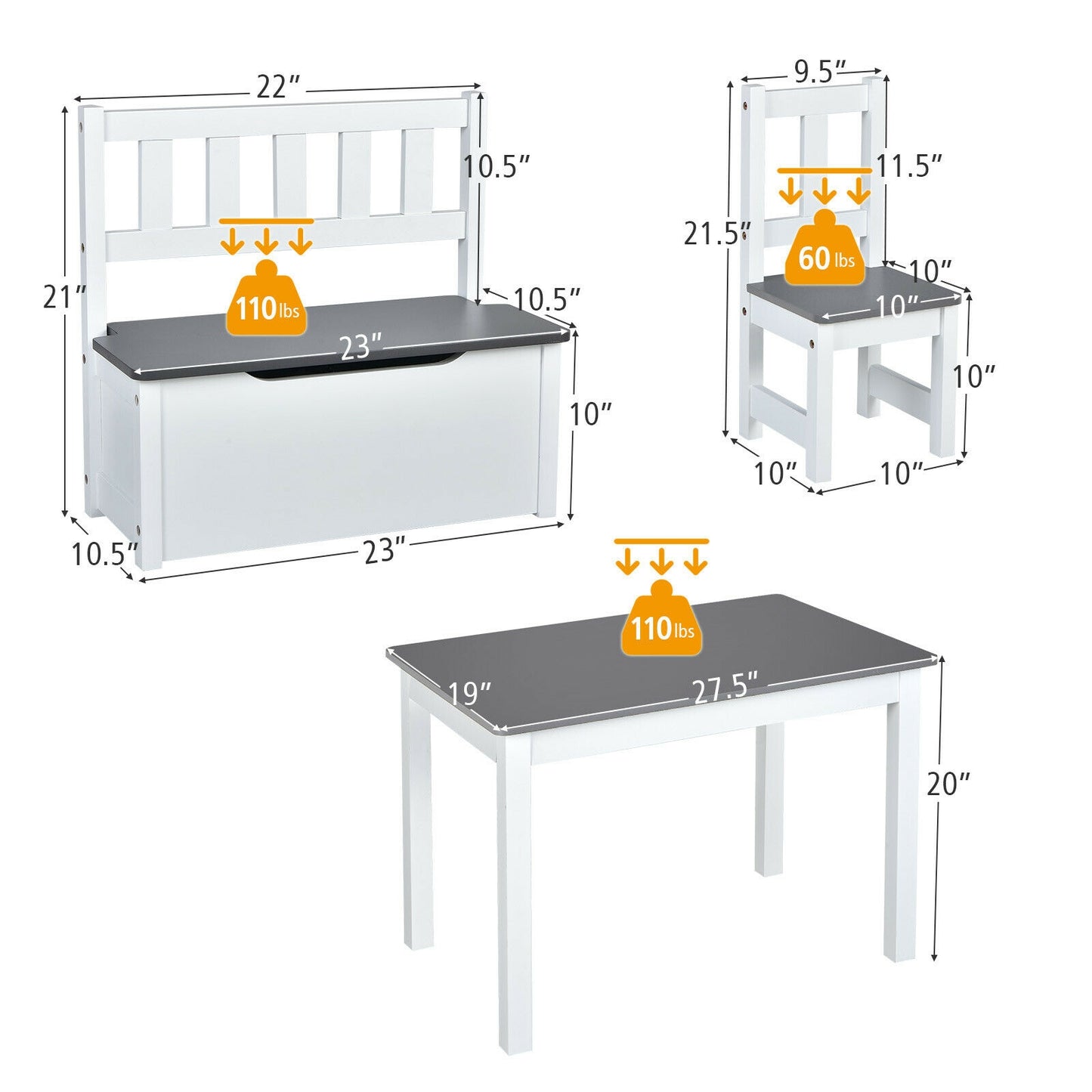 22″
10.5″
21″
110 lbs
10.5″
23″
10″
10.5″
23″

9.5″
11.5″
21.5″
60 lbs
10″
10″
10″
10″
10″

110 lbs
19″
27.5″
20″