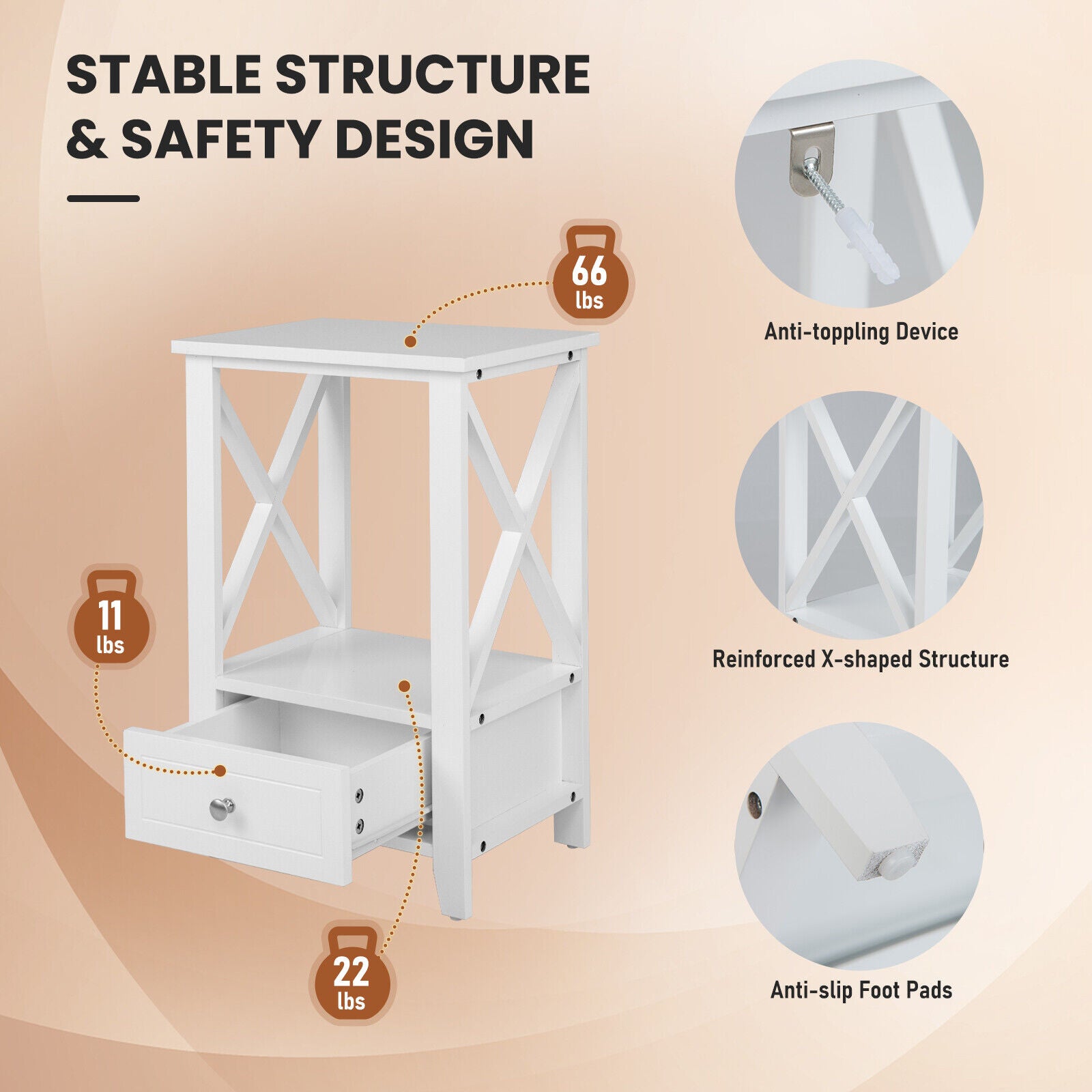 STABLE STRUCTURE & SAFETY DESIGN

66 lbs

11 lbs

22 lbs

Anti-toppling Device

Reinforced X-shaped Structure

Anti-slip Foot Pads