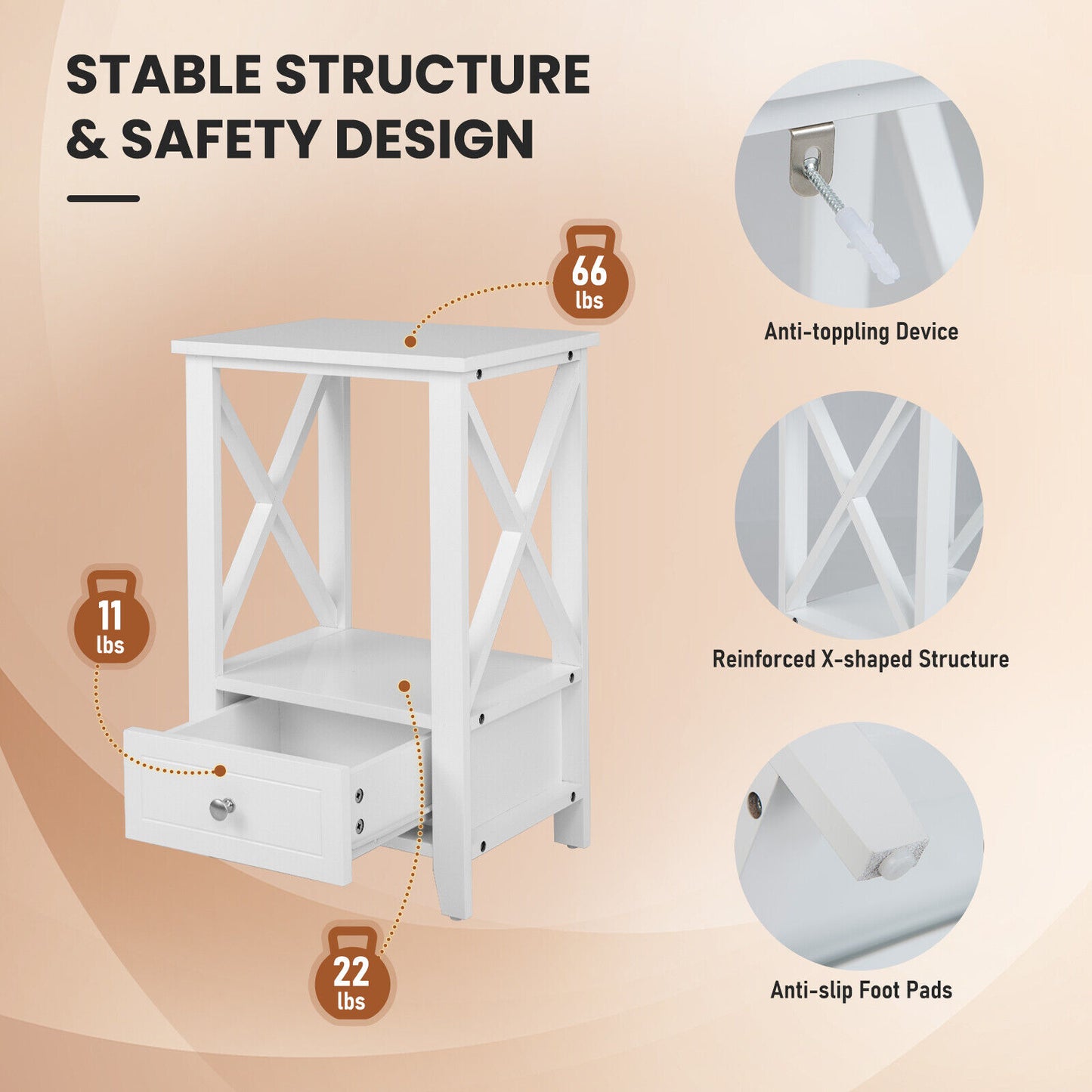 STABLE STRUCTURE & SAFETY DESIGN

66 lbs

11 lbs

22 lbs

Anti-toppling Device

Reinforced X-shaped Structure

Anti-slip Foot Pads