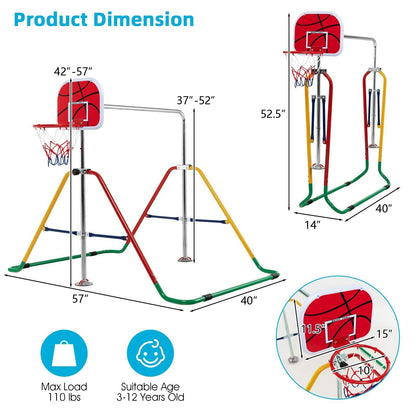 Product Dimension

42"-57"

37"-52"

57"

40"

52.5"

14"

40"

11.5"

15"

10"

Max Load
110 lbs

Suitable Age
3-12 Years Old