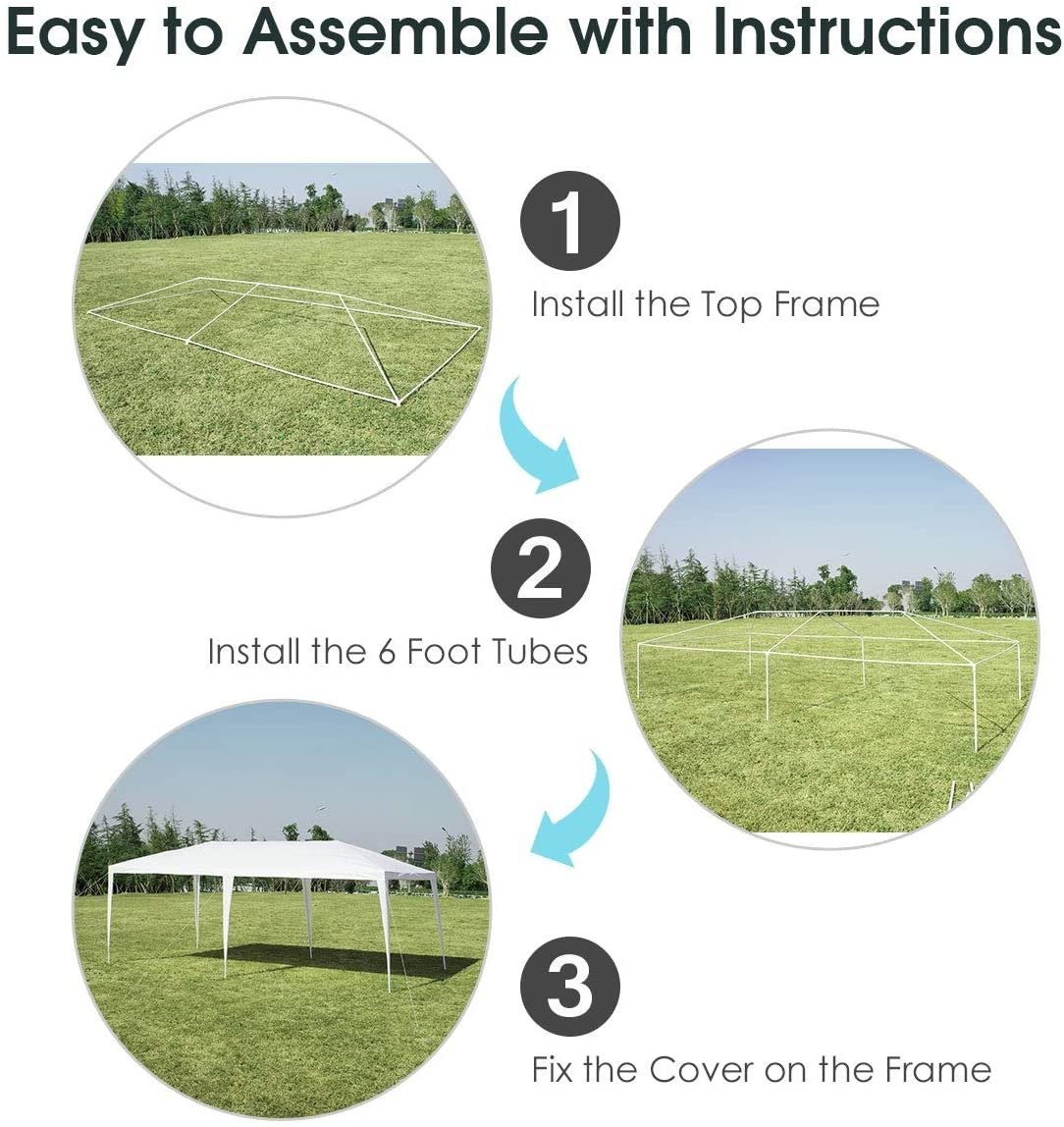 Easy to Assemble with Instructions

1

Install the Top Frame

2

Install the 6 Foot Tubes

3

Fix the Cover on the Frame