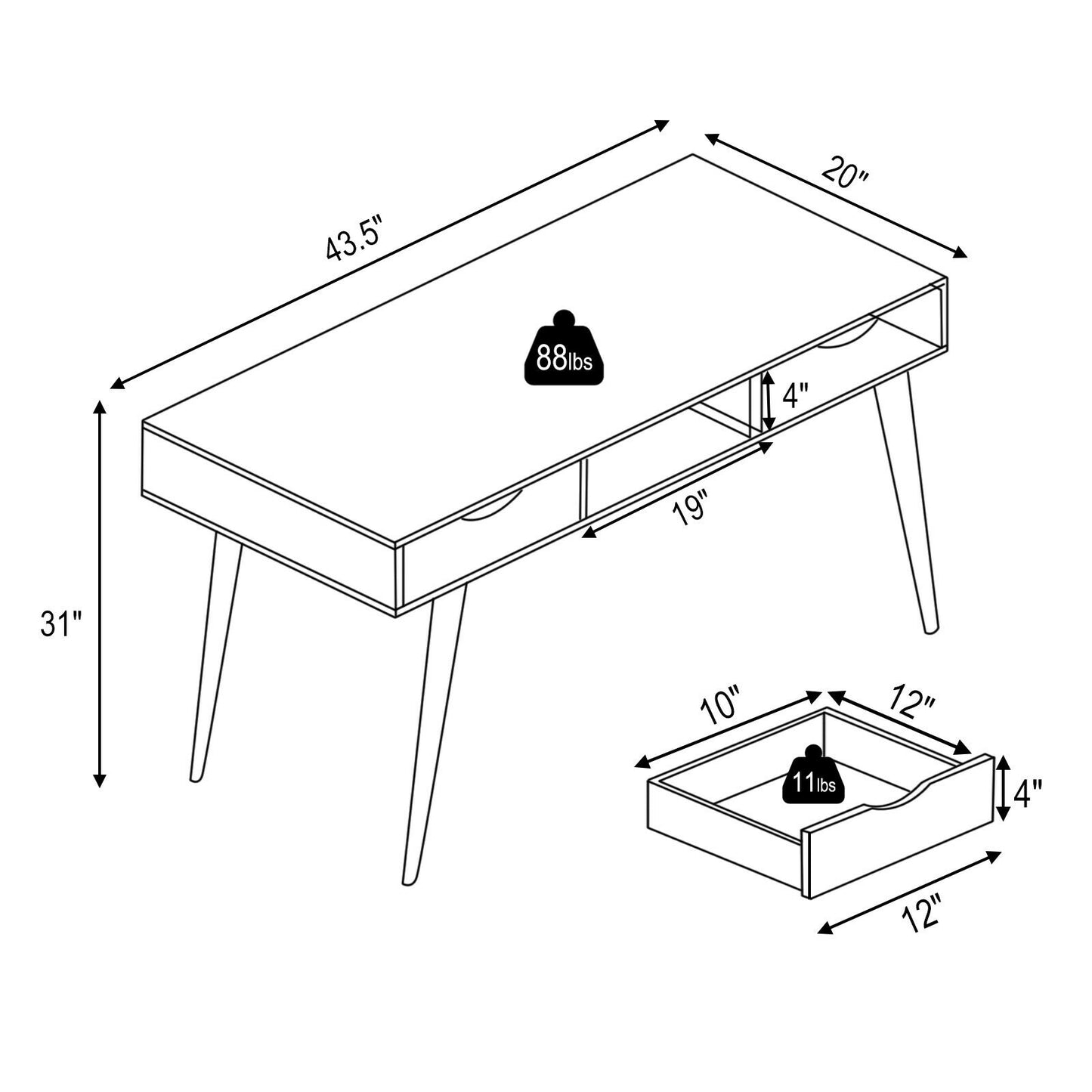 43.5"

20"

88lbs

4"

19"

31"

10"

12"

11lbs

4"

12"