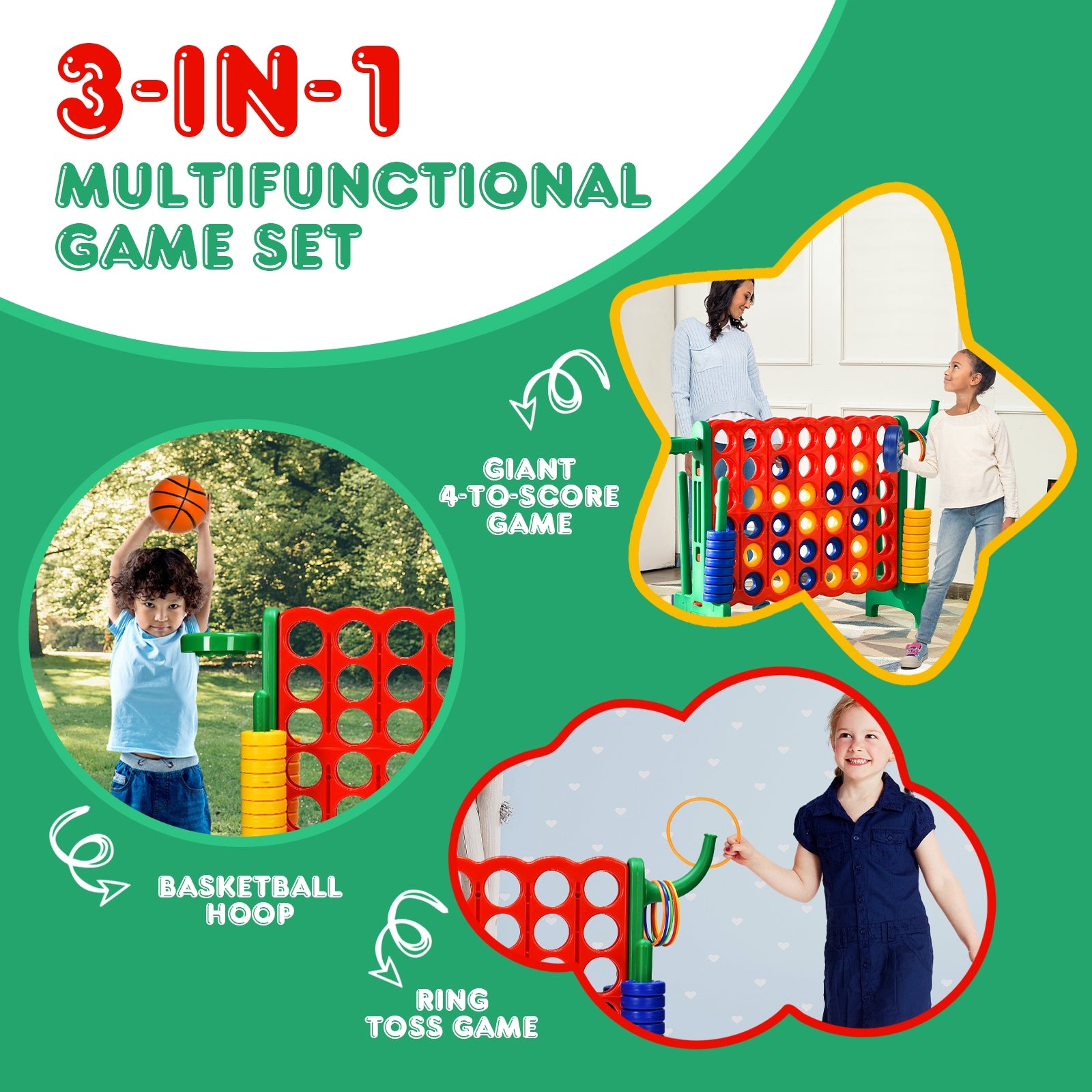 3-IN-1
MULTIFUNCTIONAL GAME SET

GIANT 4-TO-SCORE GAME

BASKETBALL HOOP

RING TOSS GAME