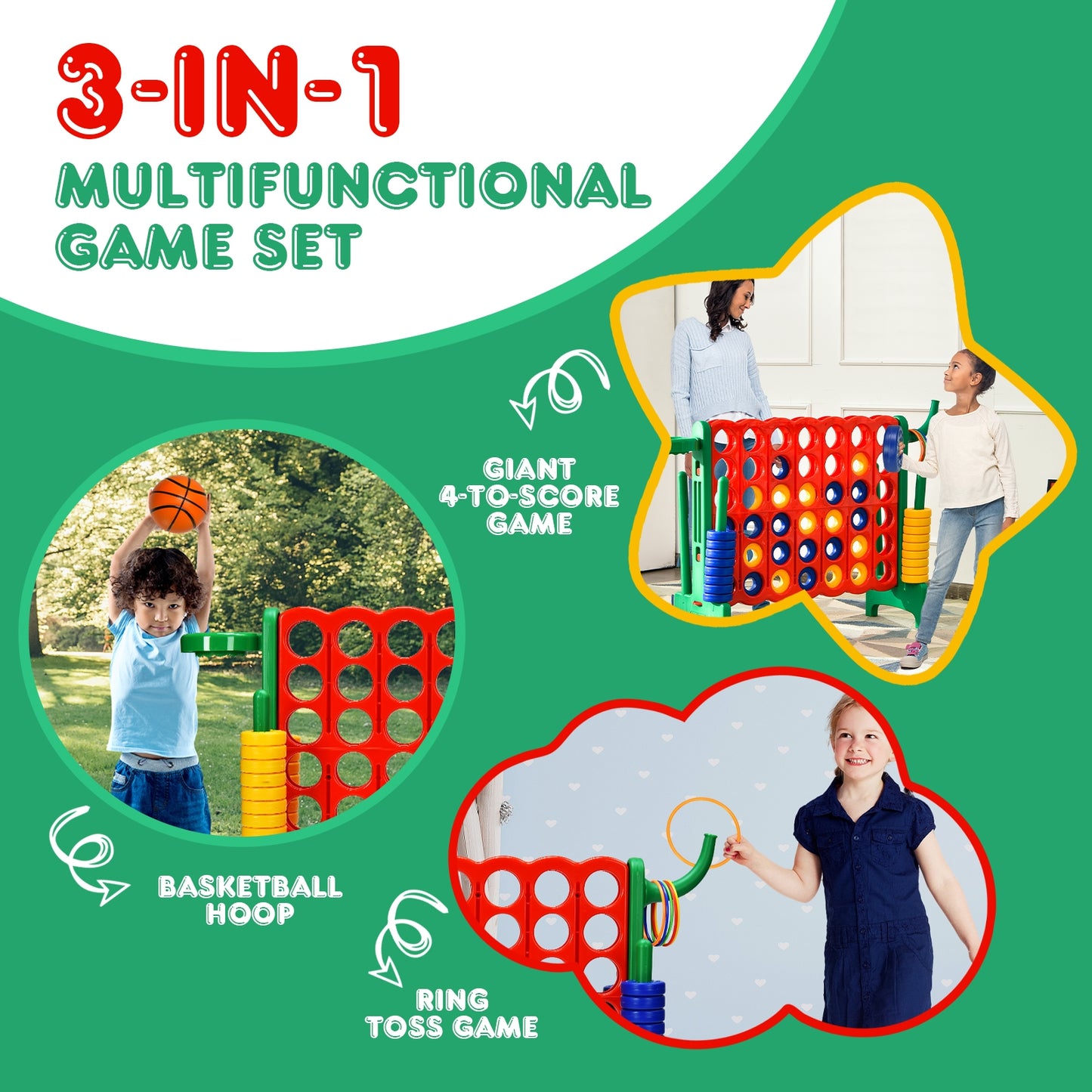 3-IN-1
MULTIFUNCTIONAL
GAME SET

GIANT
4-TO-SCORE
GAME

BASKETBALL
HOOP

RING
TOSS GAME