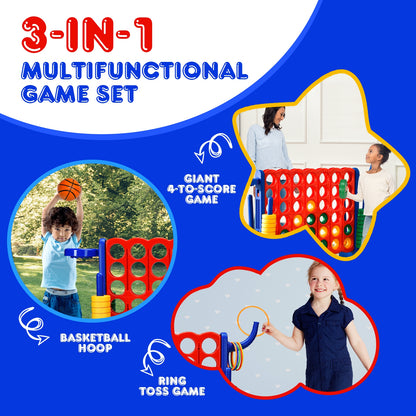 3-IN-1
MULTIFUNCTIONAL GAME SET

GIANT
4-TO-SCORE
GAME

BASKETBALL
HOOP

RING
TOSS GAME