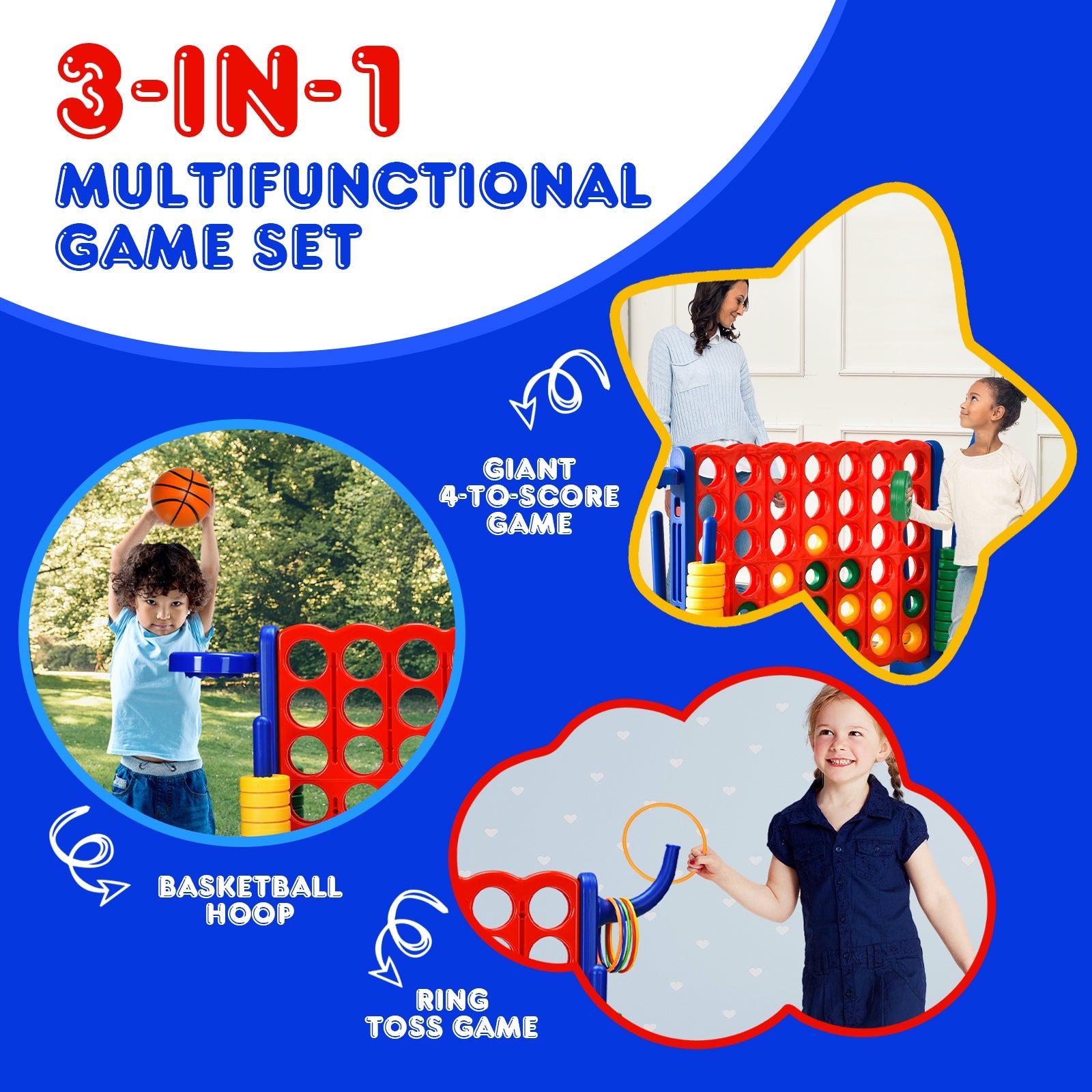 3-IN-1
MULTIFUNCTIONAL GAME SET

GIANT 4-TO-SCORE GAME

BASKETBALL HOOP

RING TOSS GAME