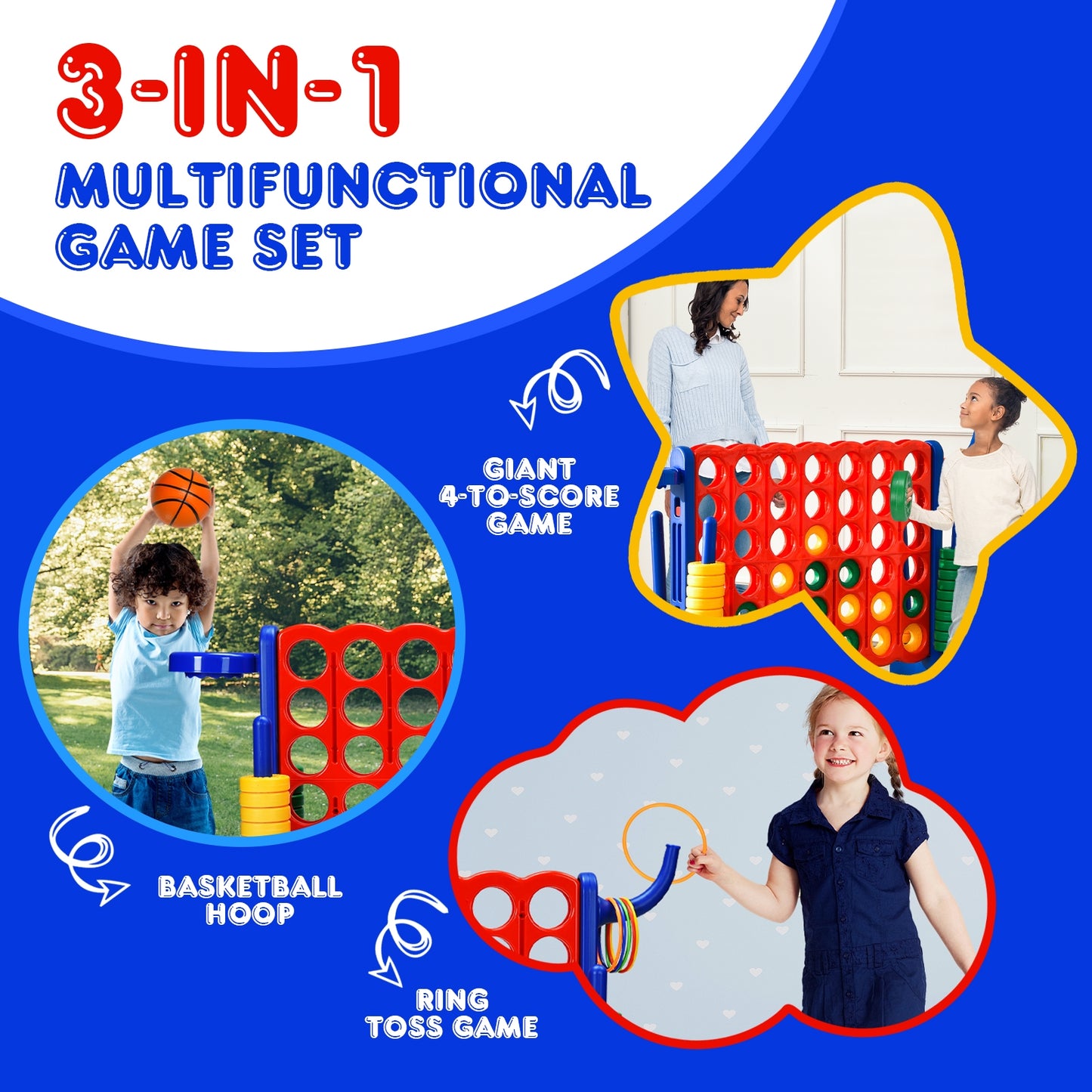 3-IN-1
MULTIFUNCTIONAL GAME SET

GIANT
4-TO-SCORE
GAME

BASKETBALL
HOOP

RING
TOSS GAME