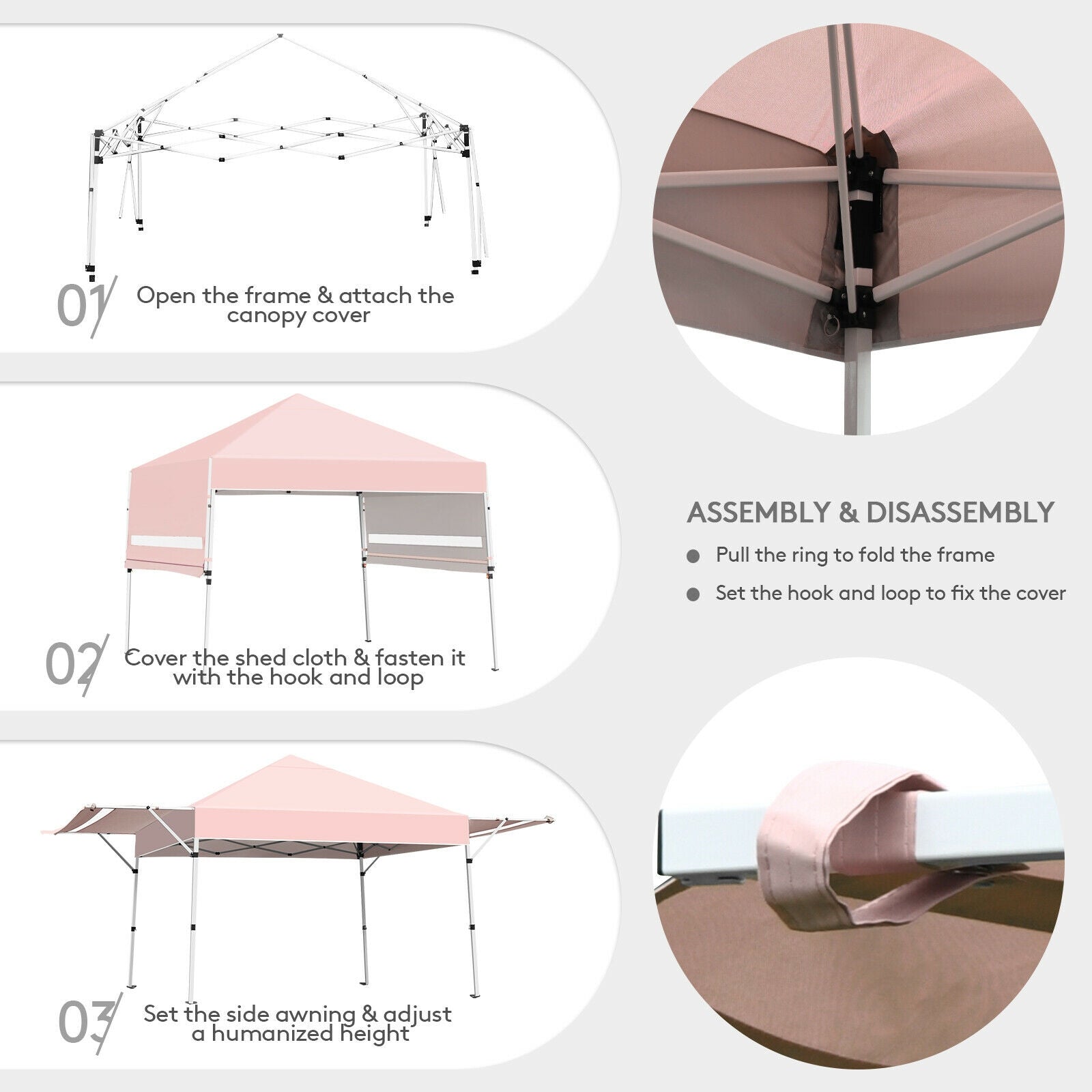 01 Open the frame & attach the canopy cover

02 Cover the shed cloth & fasten it with the hook and loop

03 Set the side awning & adjust a humanized height

ASSEMBLY & DISASSEMBLY

Pull the ring to fold the frame

Set the hook and loop to fix the cover