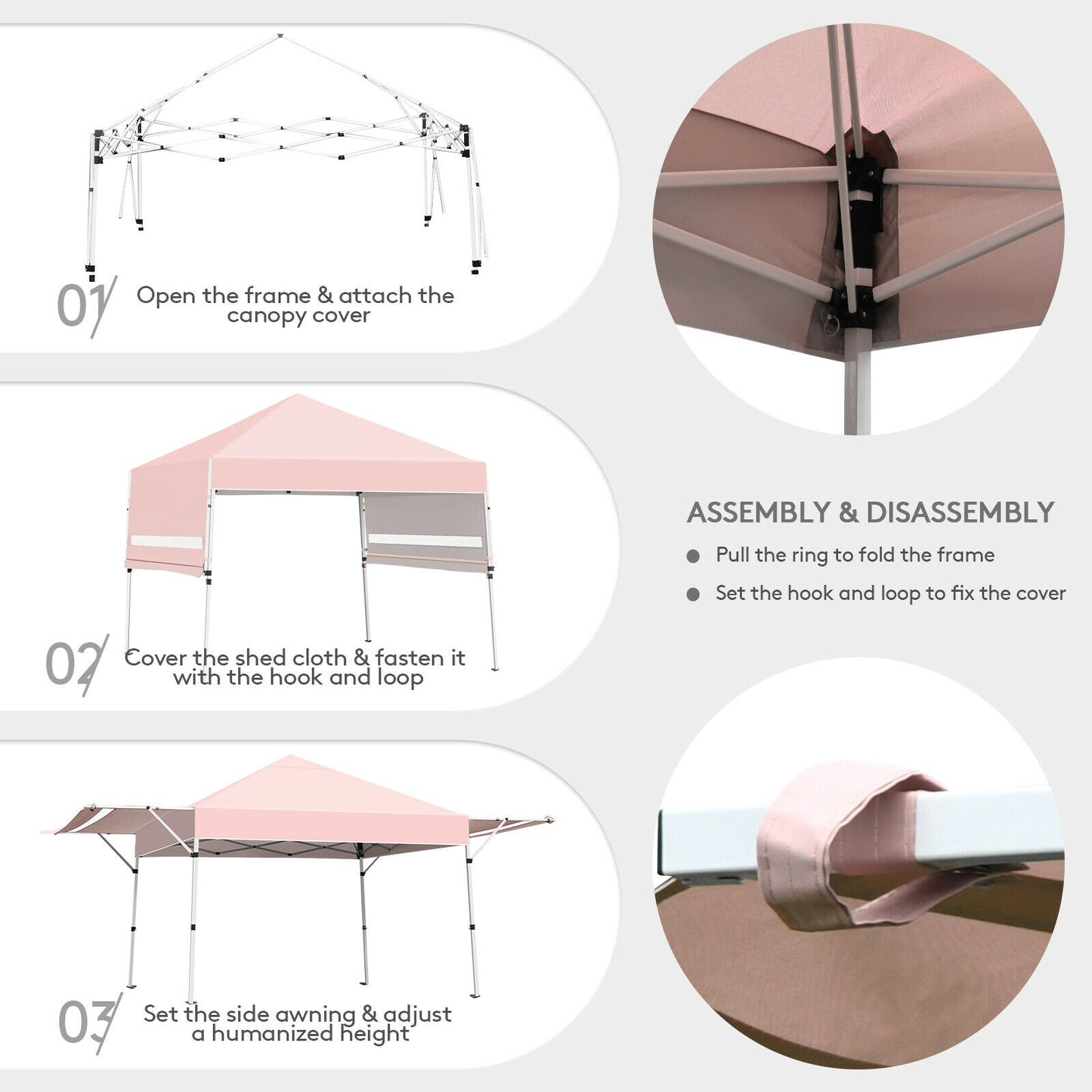 01
Open the frame & attach the canopy cover

02
Cover the shed cloth & fasten it with the hook and loop

03
Set the side awning & adjust a humanized height

ASSEMBLY & DISASSEMBLY

Pull the ring to fold the frame

Set the hook and loop to fix the cover