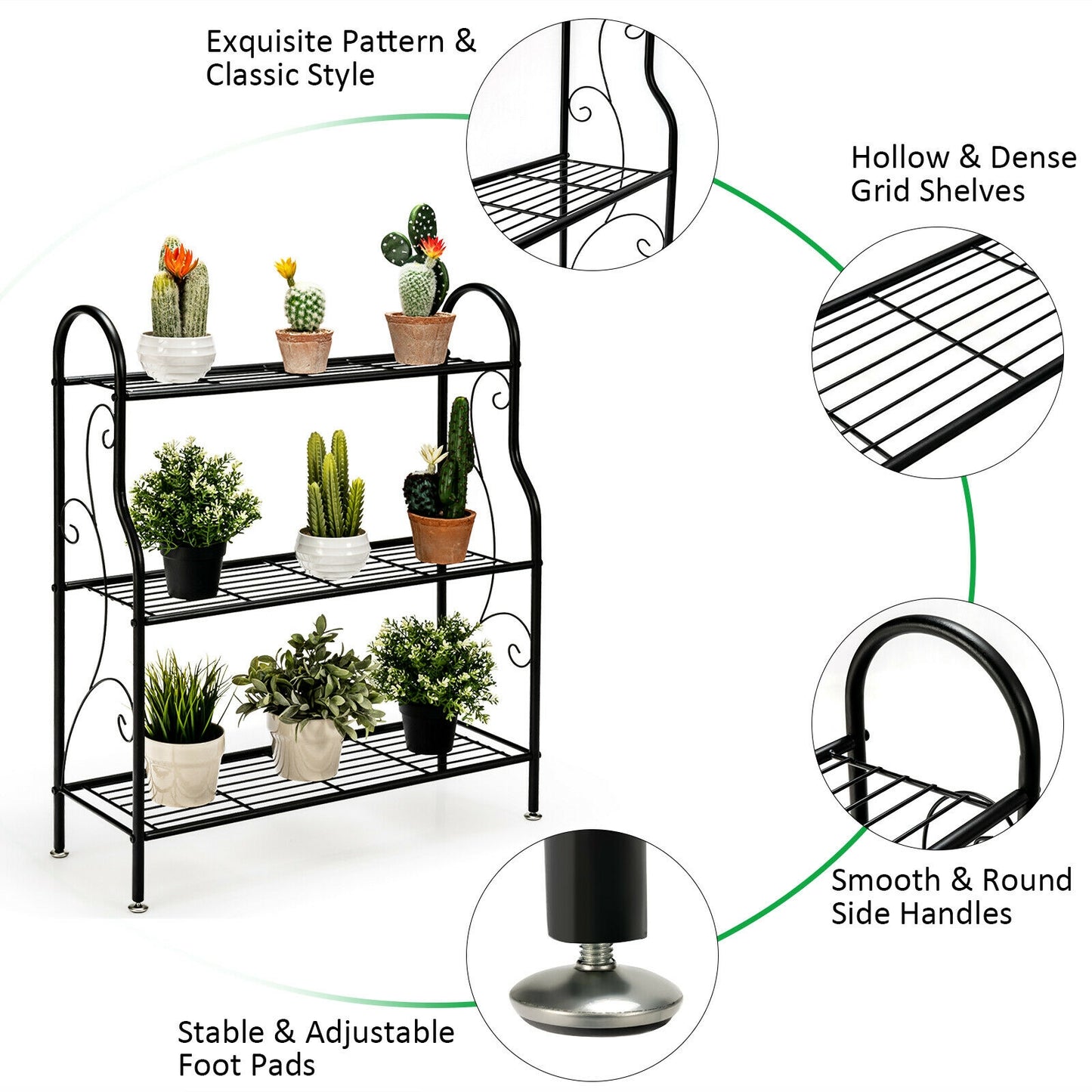 Exquisite Pattern & Classic Style

Hollow & Dense Grid Shelves

Smooth & Round Side Handles

Stable & Adjustable Foot Pads