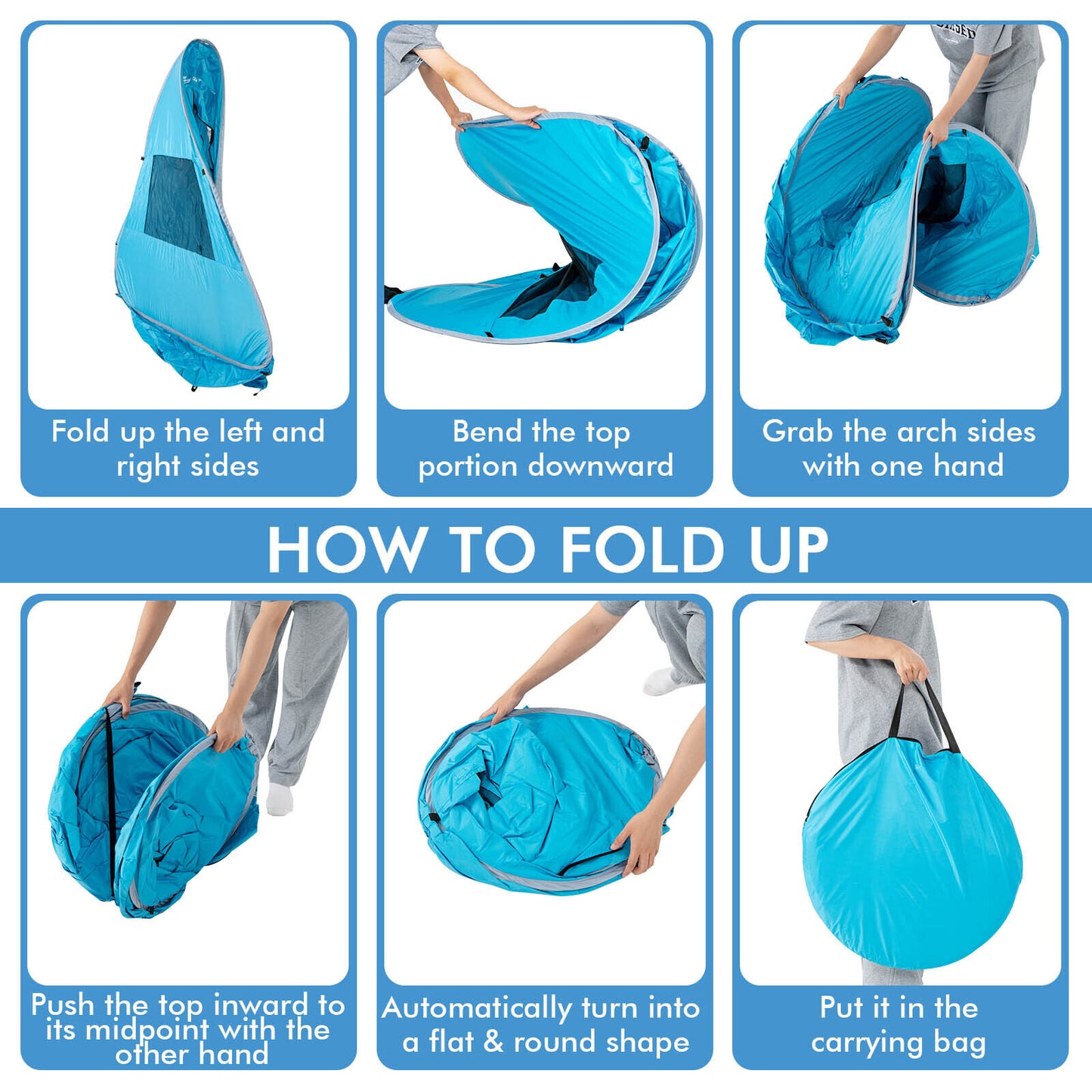 Fold up the left and right sides

Bend the top portion downward

Grab the arch sides with one hand

HOW TO FOLD UP

Push the top inward to its midpoint with the other hand

Automatically turn into a flat & round shape

Put it in the carrying bag