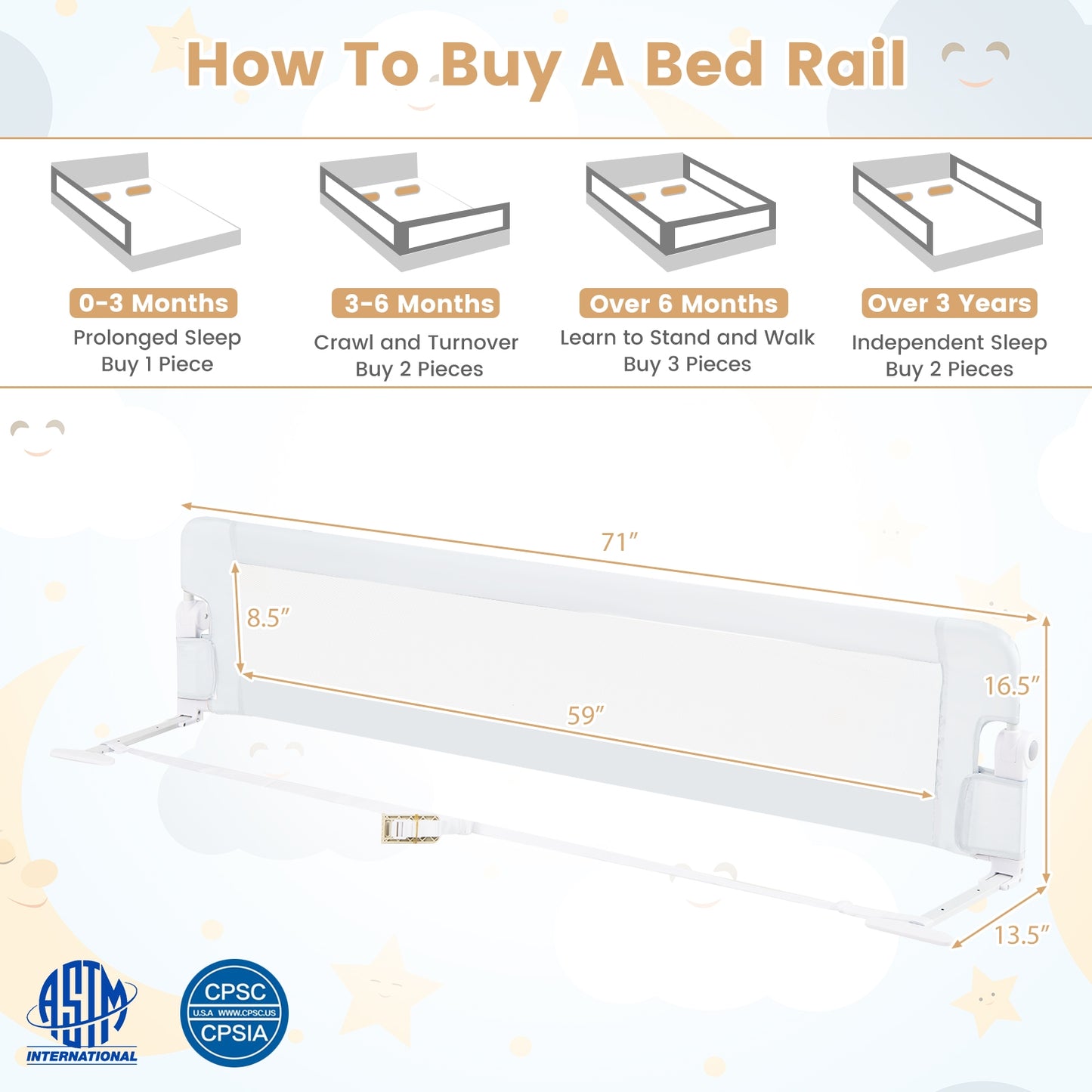 How To Buy A Bed Rail

0-3 Months
Prolonged Sleep
Buy 1 Piece

3-6 Months
Crawl and Turnover
Buy 2 Pieces

Over 6 Months
Learn to Stand and Walk
Buy 3 Pieces

Over 3 Years
Independent Sleep
Buy 2 Pieces

71″
8.5″
59″
16.5″
13.5″

ASTM
INTERNATIONAL

CPSC
U.S.A WWW.CPSC.US
CPSIA