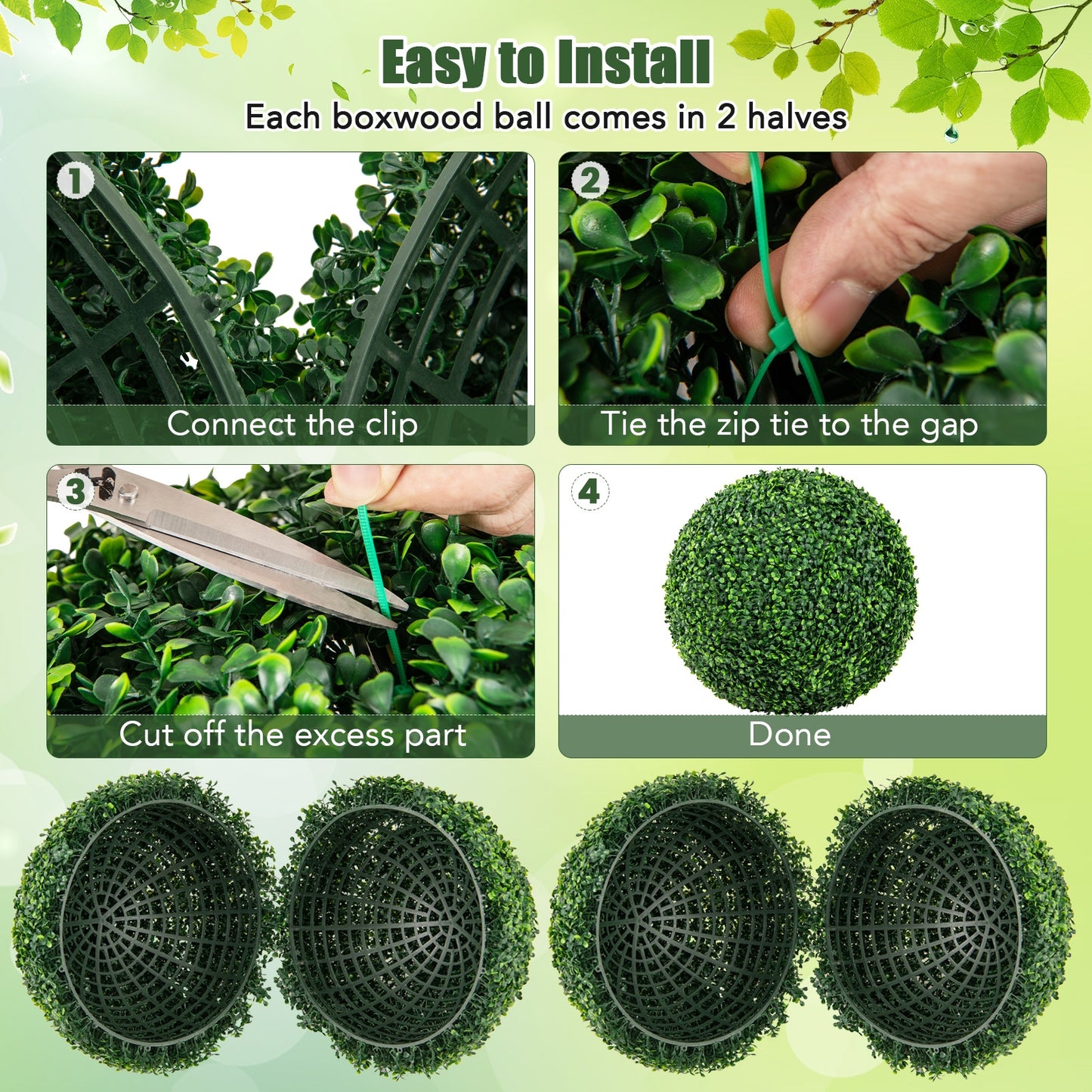 Easy to Install

Each boxwood ball comes in 2 halves

1

Connect the clip

2

Tie the zip tie to the gap

3

Cut off the excess part

4

Done