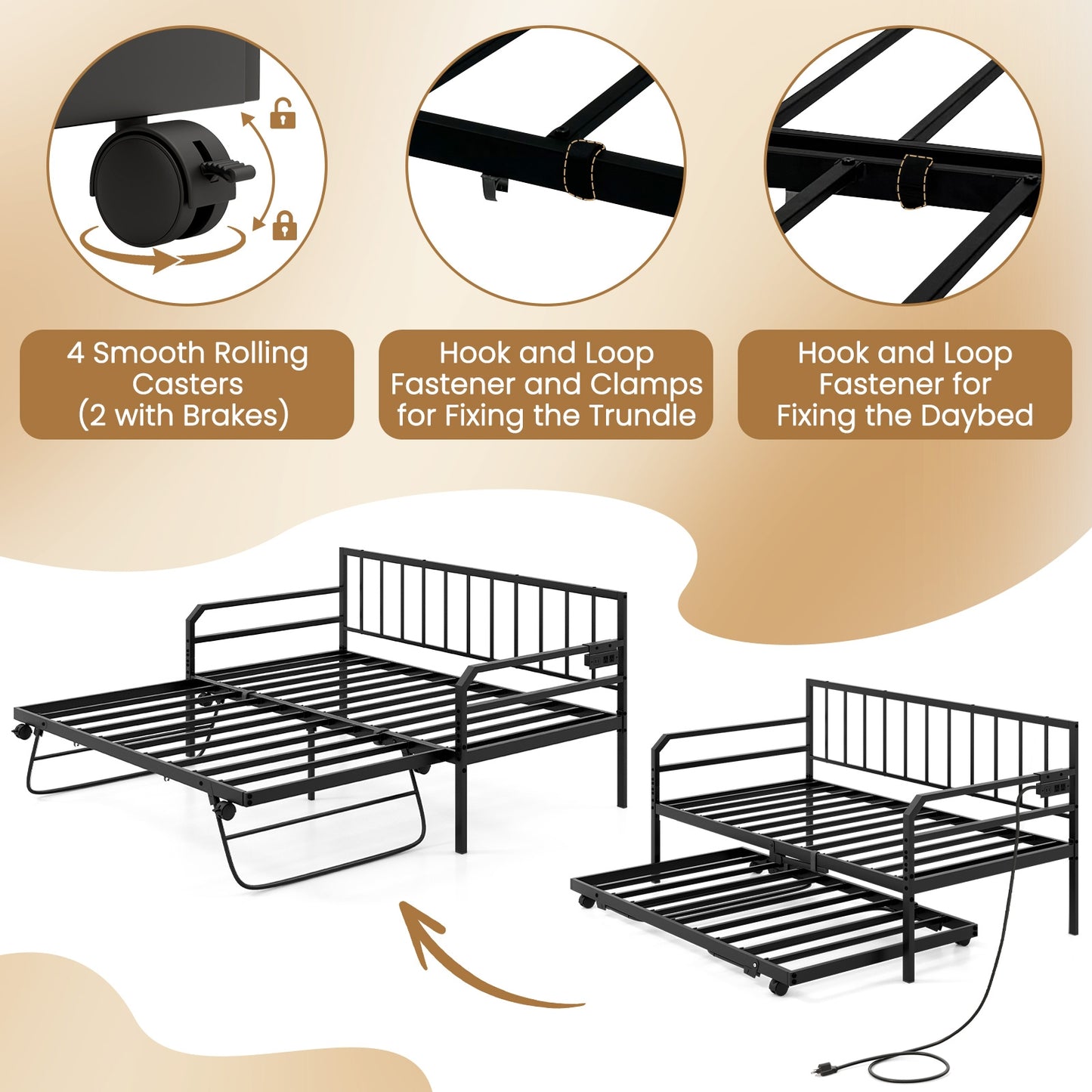 4 Smooth Rolling Casters (2 with Brakes)

Hook and Loop Fastener and Clamps for Fixing the Trundle

Hook and Loop Fastener for Fixing the Daybed