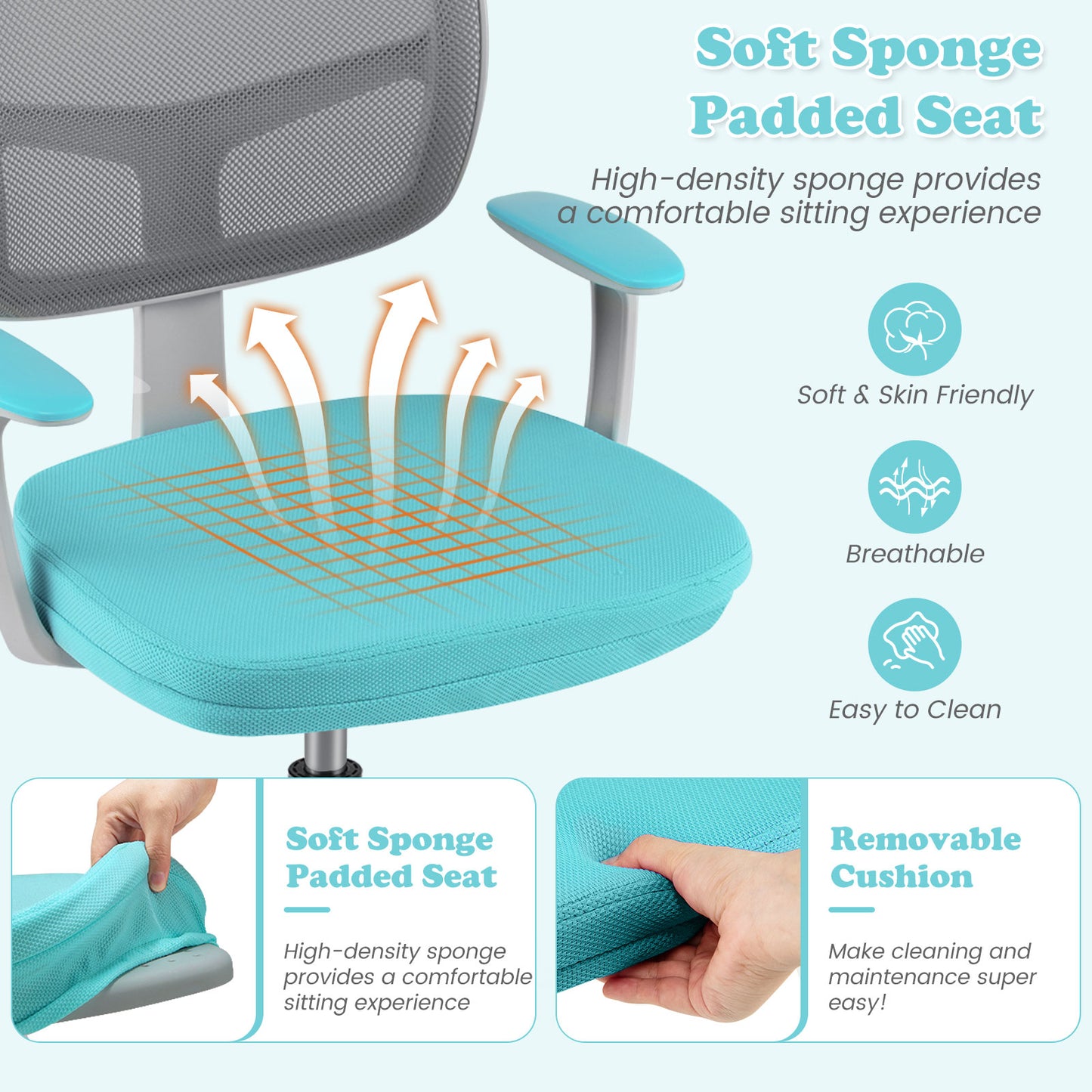 Soft Sponge Padded Seat

High-density sponge provides a comfortable sitting experience

Soft & Skin Friendly

Breathable

Easy to Clean

Soft Sponge Padded Seat

High-density sponge provides a comfortable sitting experience

Removable Cushion

Make cleaning and maintenance super easy!