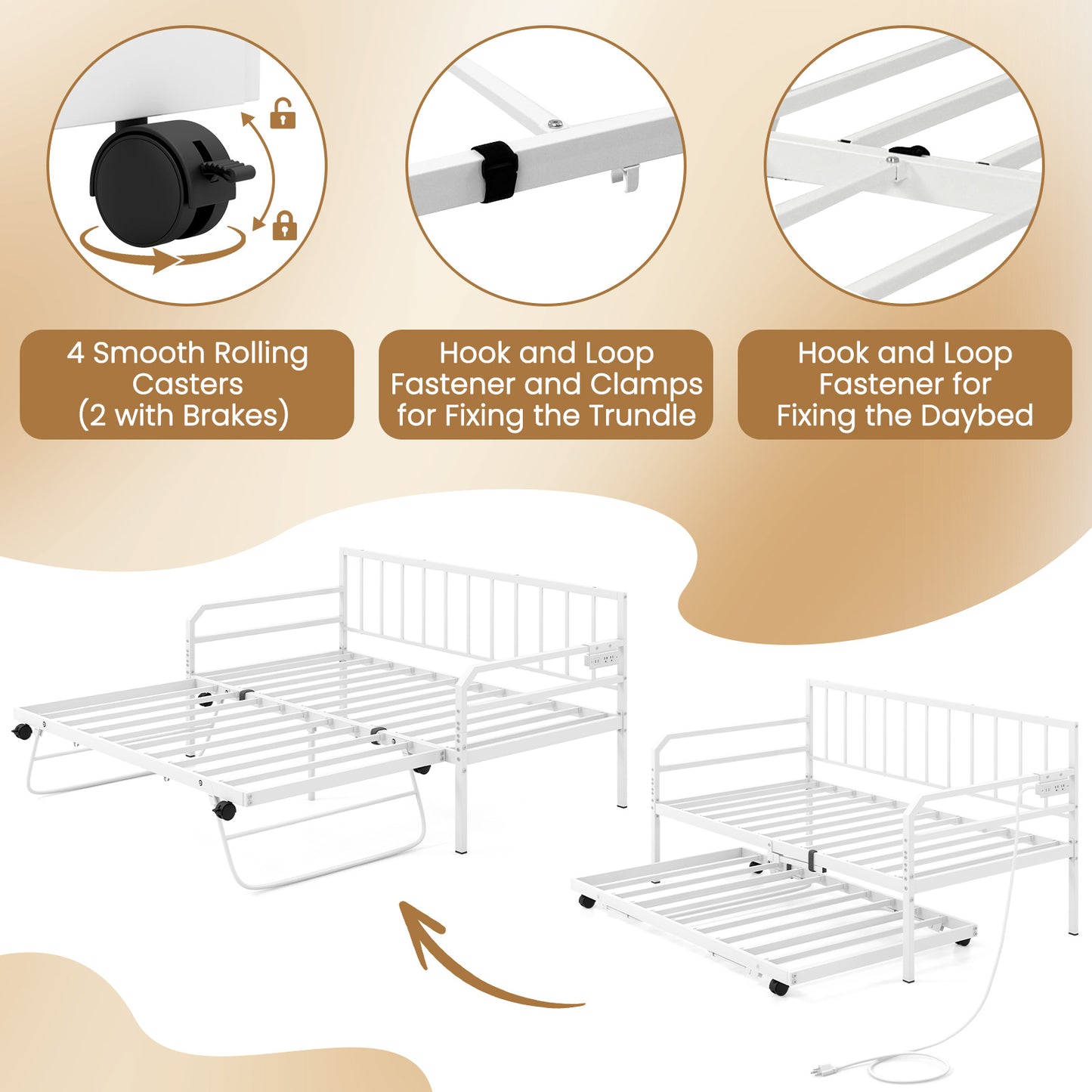 4 Smooth Rolling Casters (2 with Brakes)

Hook and Loop Fastener and Clamps for Fixing the Trundle

Hook and Loop Fastener for Fixing the Daybed