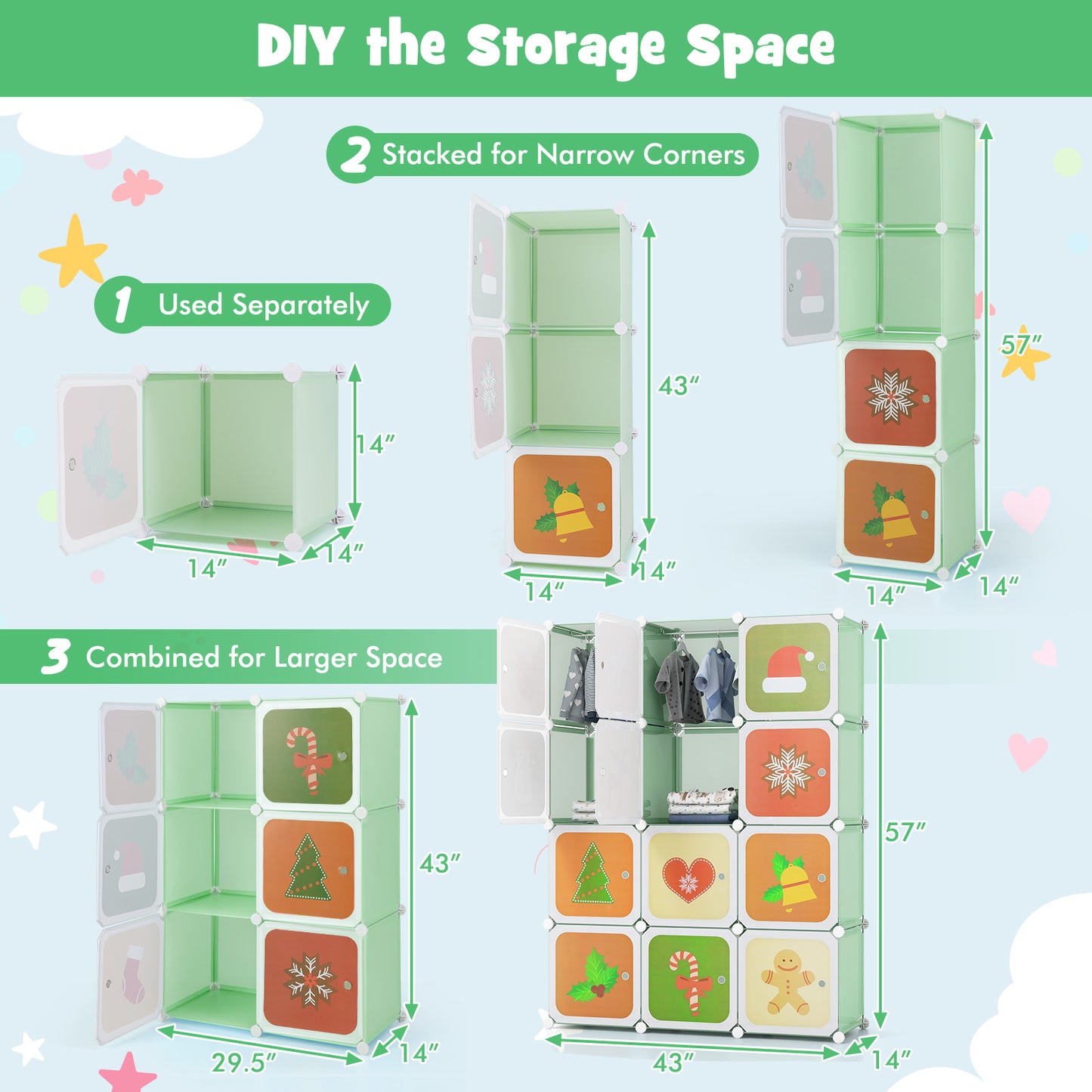 DIY the Storage Space

2 Stacked for Narrow Corners

1 Used Separately

14″
14″
14″

43″
14″
14″

57″
14″
14″

3 Combined for Larger Space

43″
29.5″
14″

57″
43″
14″