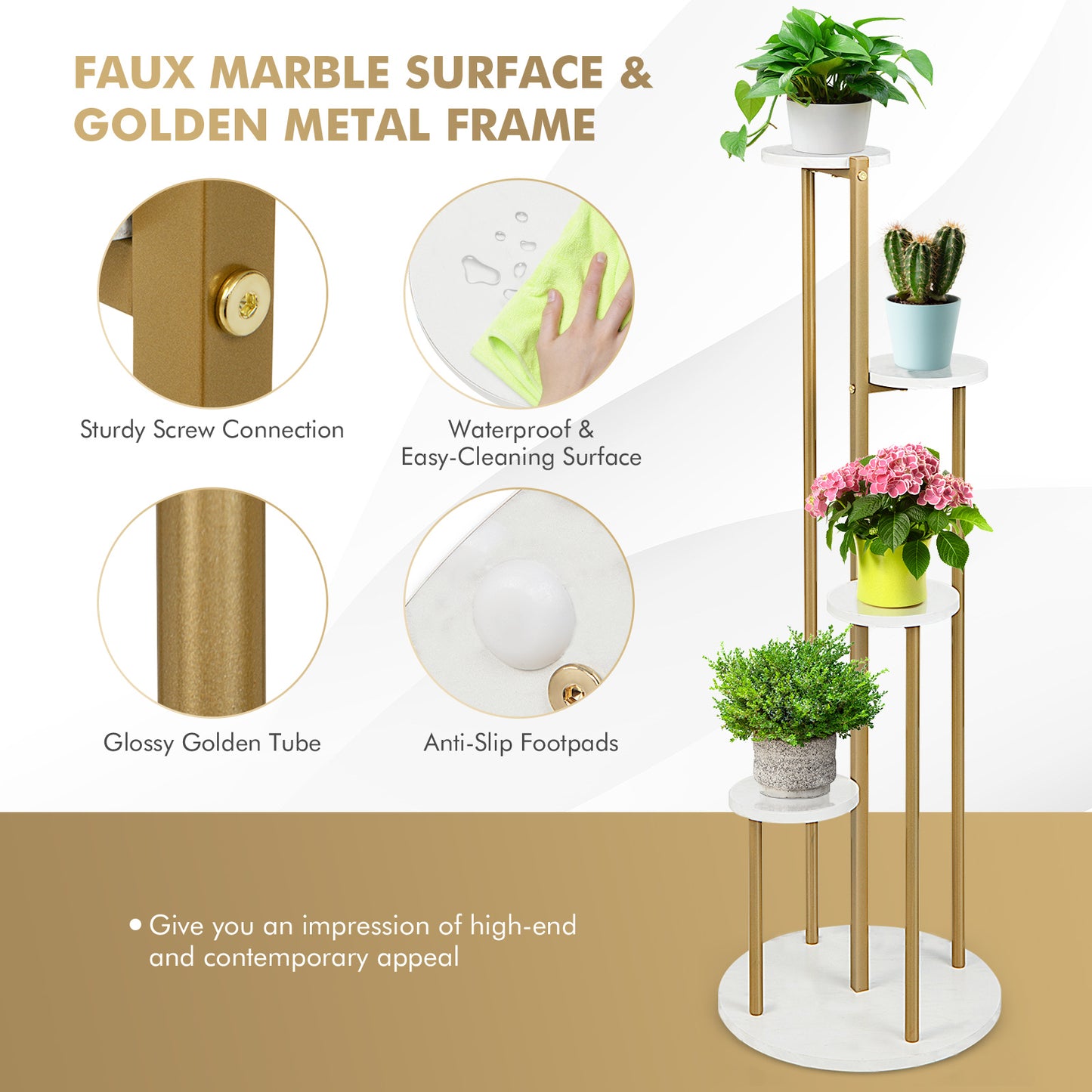 FAUX MARBLE SURFACE & GOLDEN METAL FRAME

Sturdy Screw Connection

Waterproof & Easy-Cleaning Surface

Glossy Golden Tube

Anti-Slip Footpads

• Give you an impression of high-end and contemporary appeal