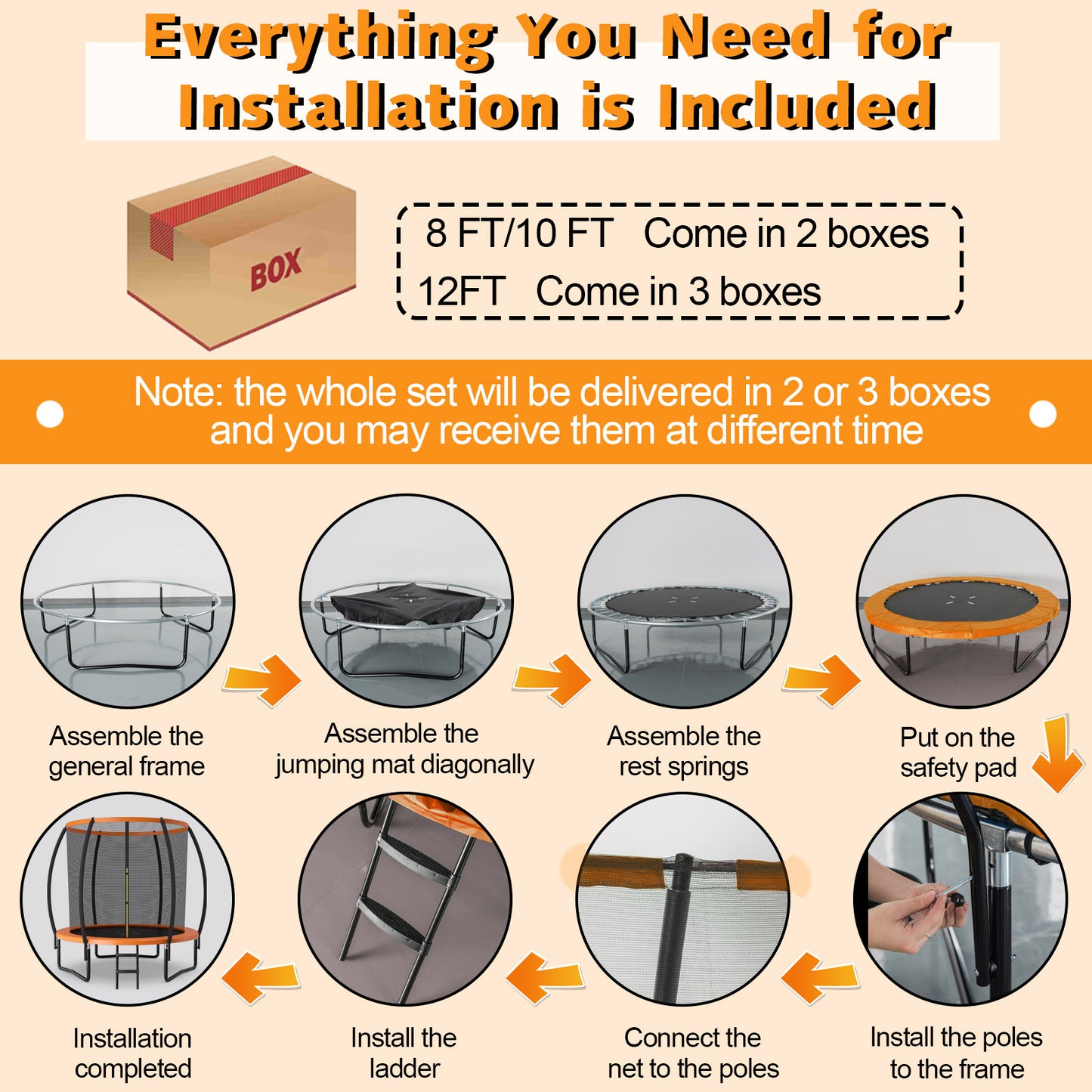 Everything You Need for Installation is Included

BOX

8 FT/10 FT Come in 2 boxes
12FT Come in 3 boxes

Note: the whole set will be delivered in 2 or 3 boxes and you may receive them at different time

Assemble the general frame

Assemble the jumping mat diagonally

Assemble the rest springs

Put on the safety pad

Install the poles to the frame

Connect the net to the poles

Install the ladder

Installation completed