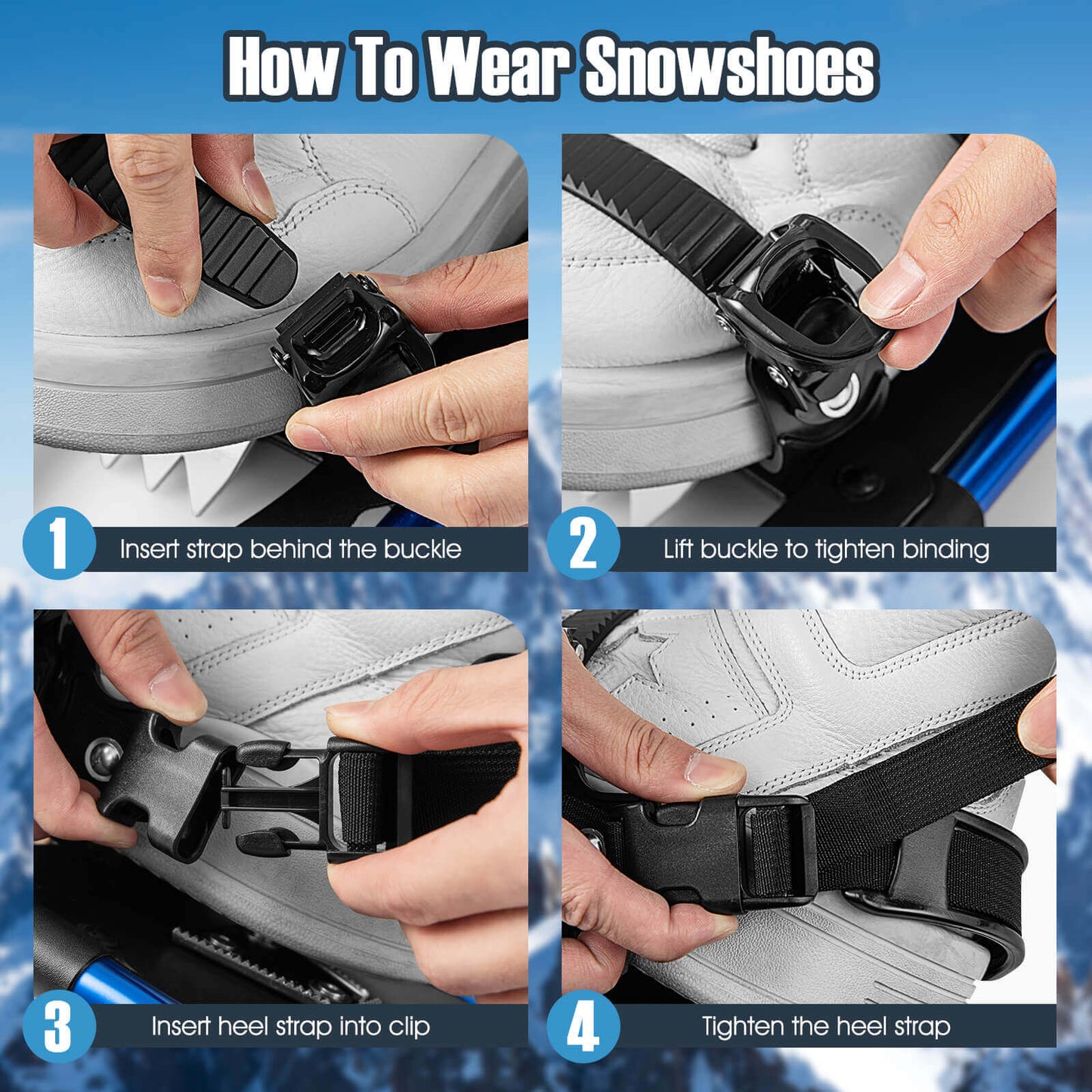 How To Wear Snowshoes

1 Insert strap behind the buckle

2 Lift buckle to tighten binding

3 Insert heel strap into clip

4 Tighten the heel strap