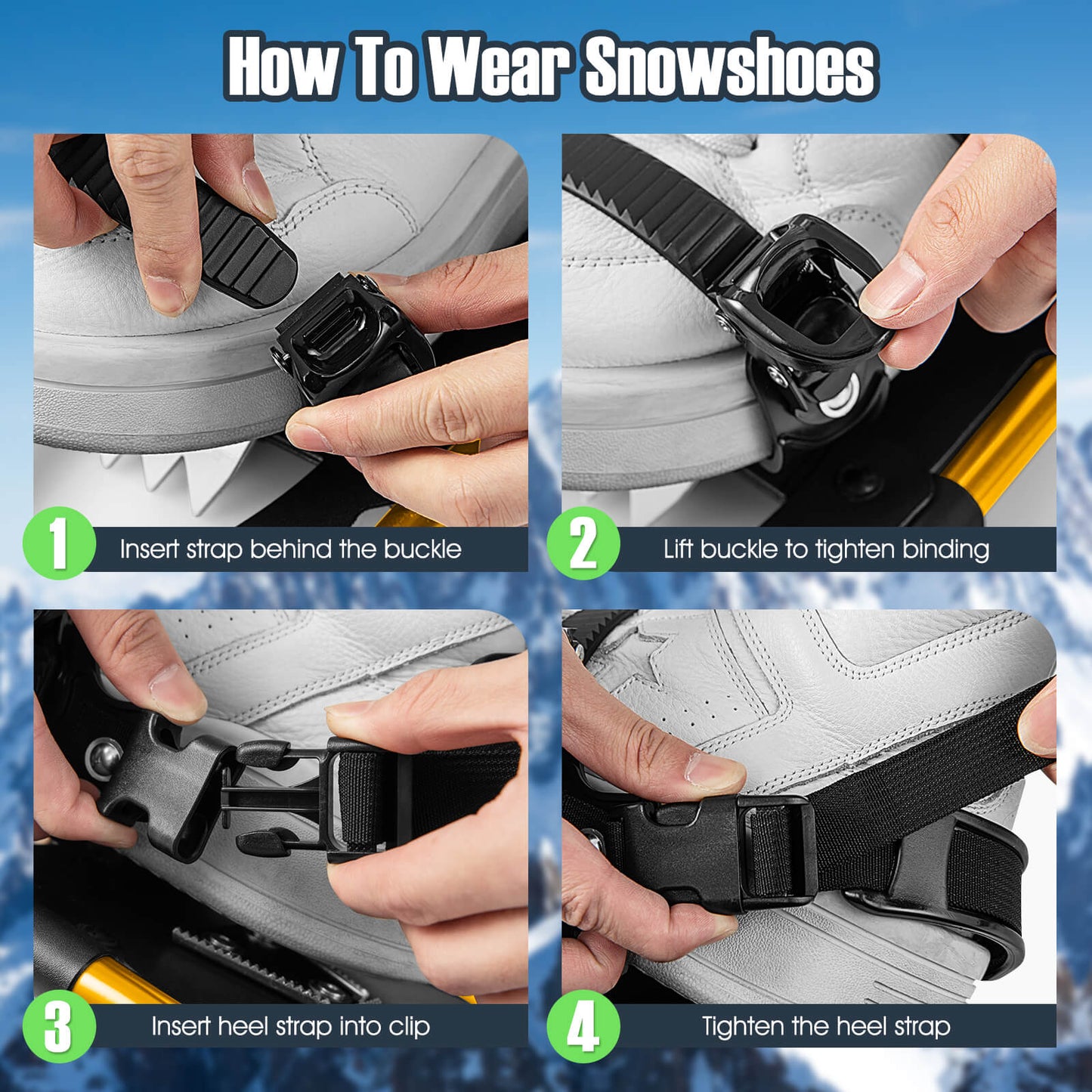 How To Wear Snowshoes

1 Insert strap behind the buckle

2 Lift buckle to tighten binding

3 Insert heel strap into clip

4 Tighten the heel strap