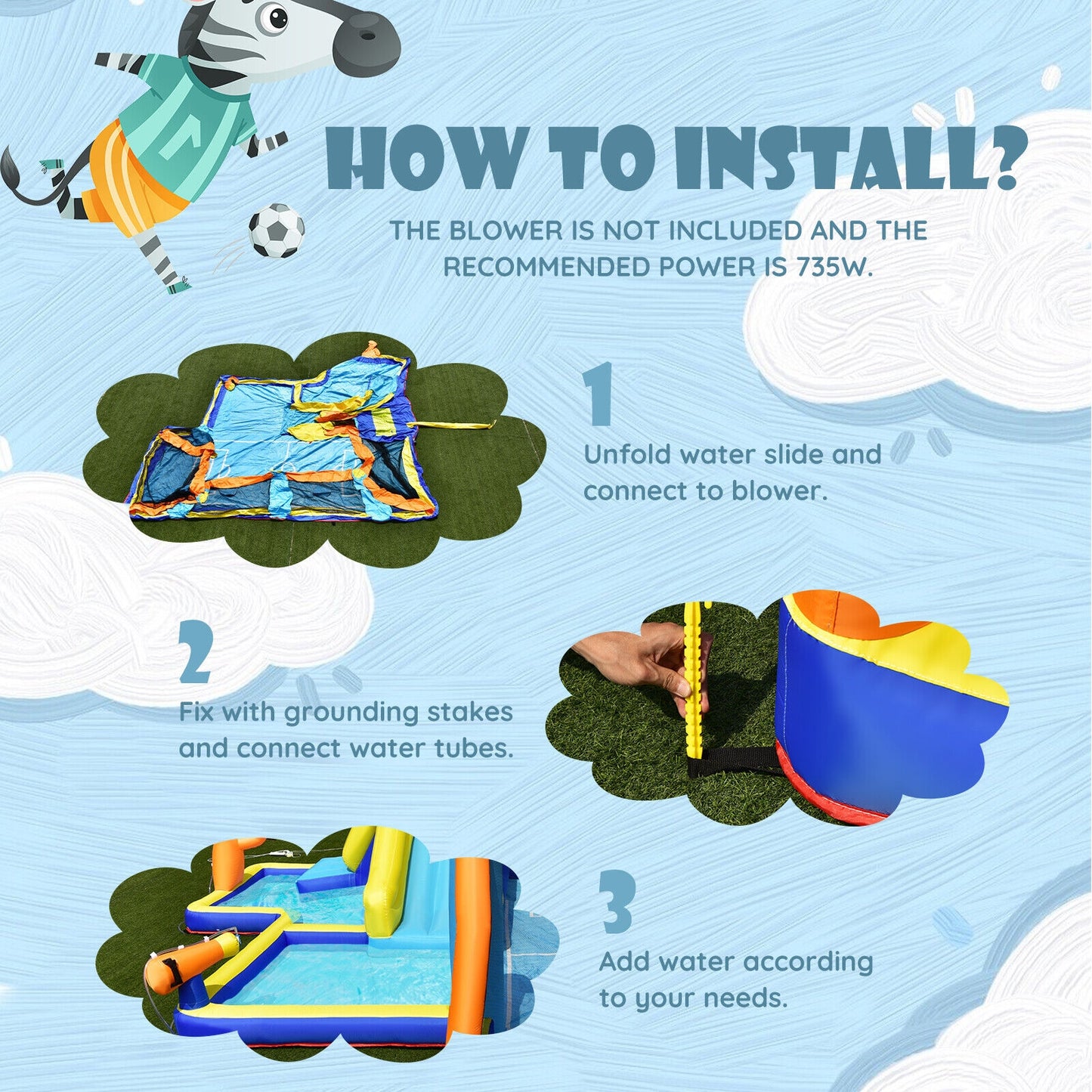 HOW TO INSTALL?

THE BLOWER IS NOT INCLUDED AND THE RECOMMENDED POWER IS 735W.

1

Unfold water slide and connect to blower.

2

Fix with grounding stakes and connect water tubes.

3

Add water according to your needs.