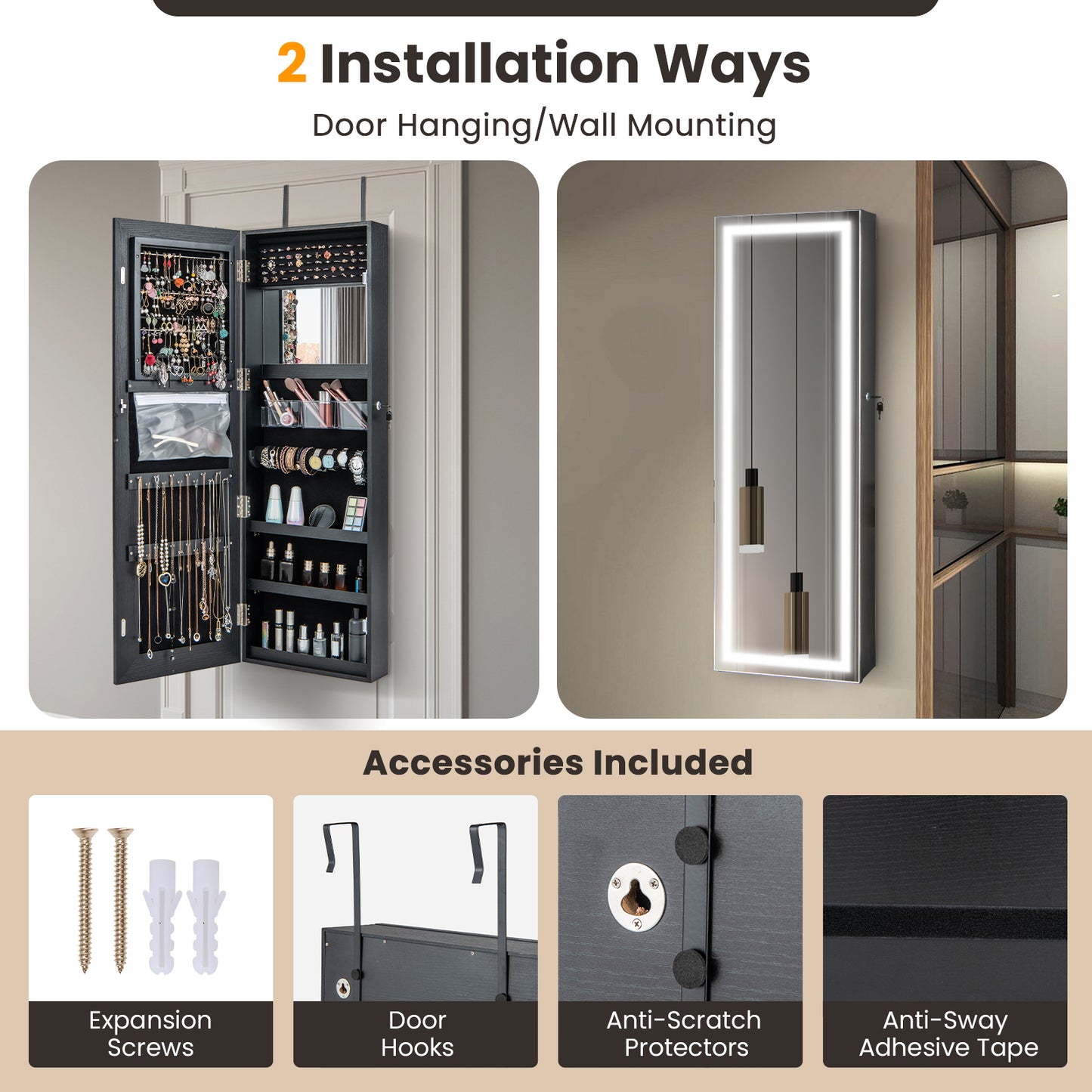 2 Installation Ways

Door Hanging/Wall Mounting

Accessories Included

Expansion Screws

Door Hooks

Anti-Scratch Protectors

Anti-Sway Adhesive Tape