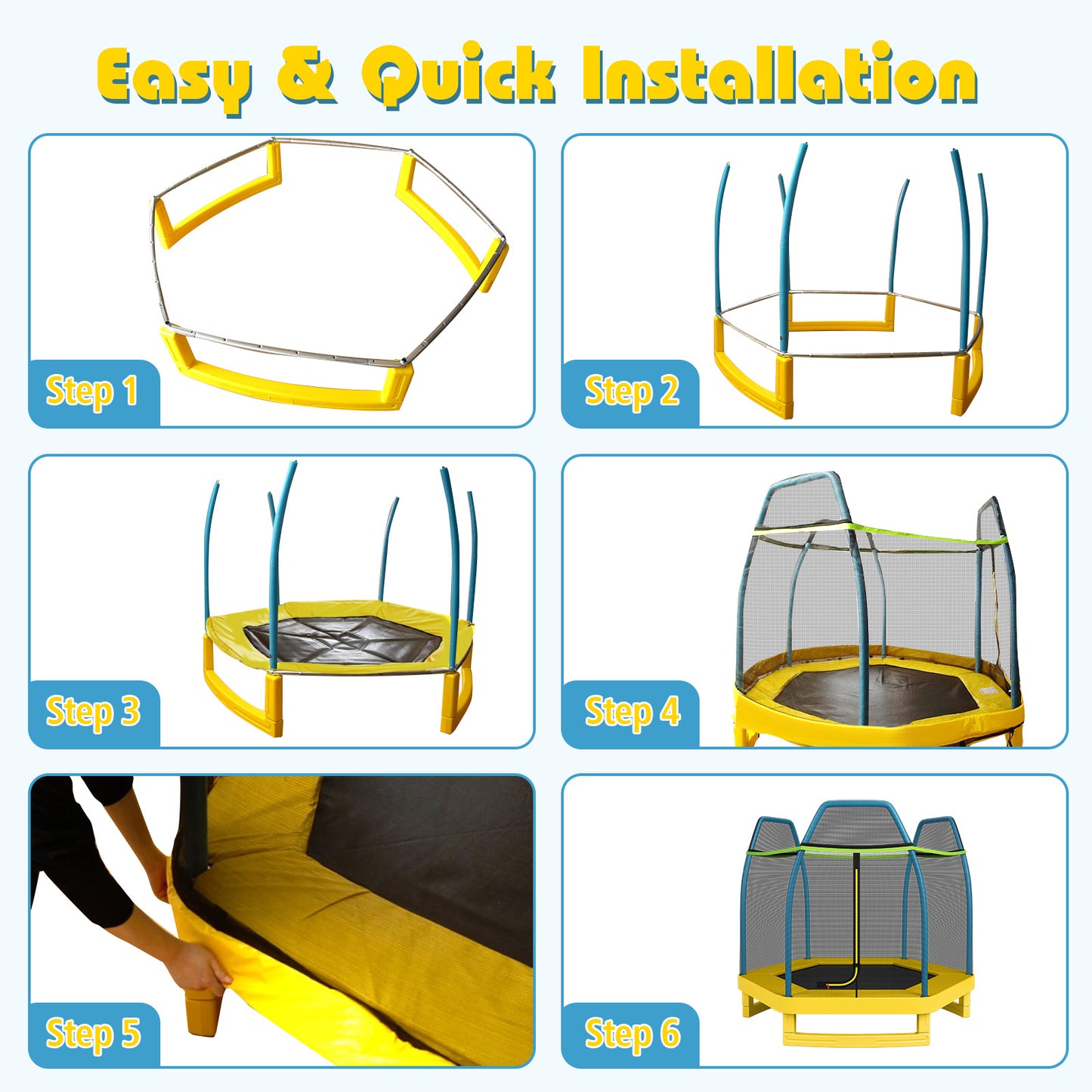 Easy & Quick Installation

Step 1

Step 2

Step 3

Step 4

Step 5

Step 6