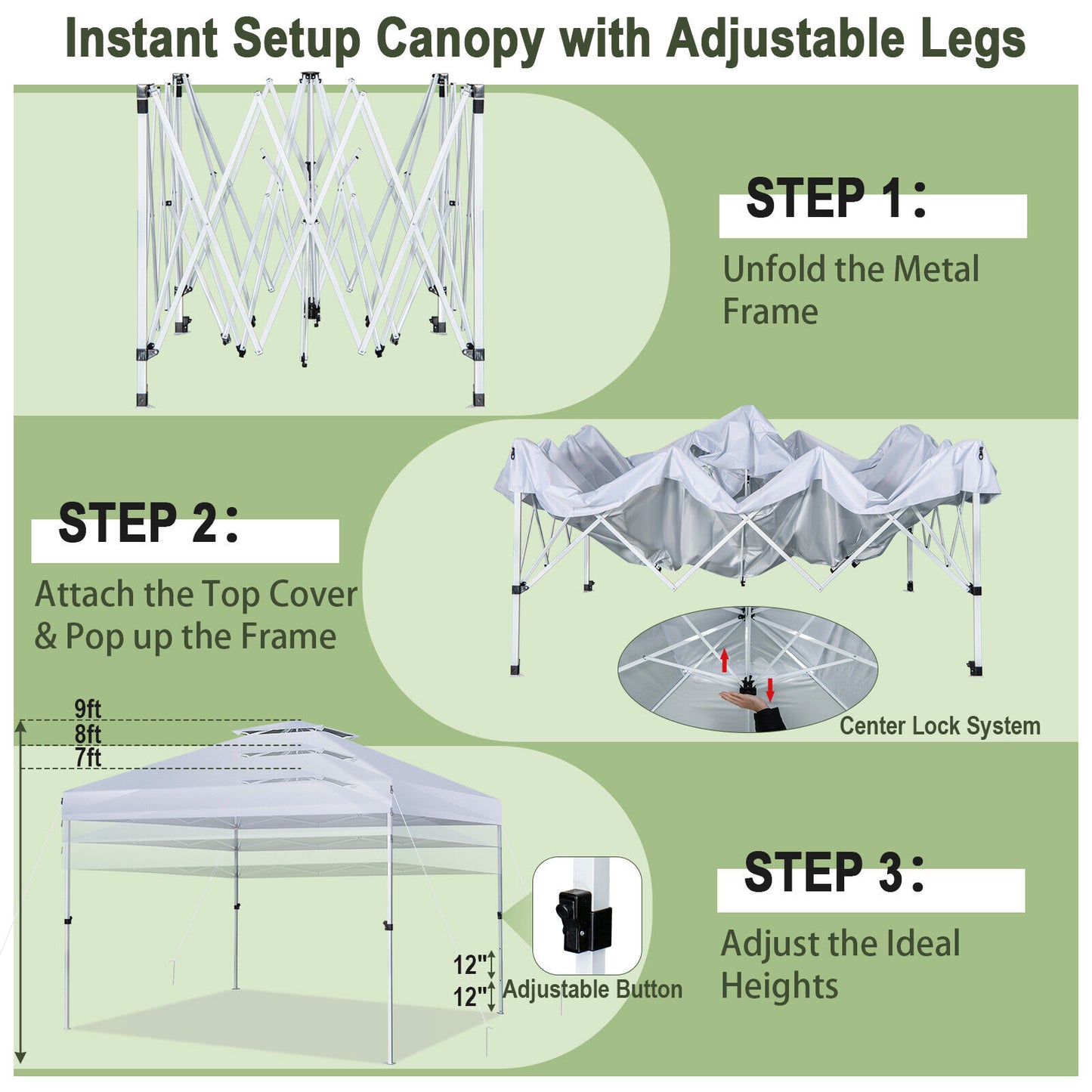 Instant Setup Canopy with Adjustable Legs

STEP 1:
Unfold the Metal Frame

STEP 2:
Attach the Top Cover & Pop up the Frame

Center Lock System

9ft
8ft
7ft

12"
12"
Adjustable Button

STEP 3:
Adjust the Ideal Heights