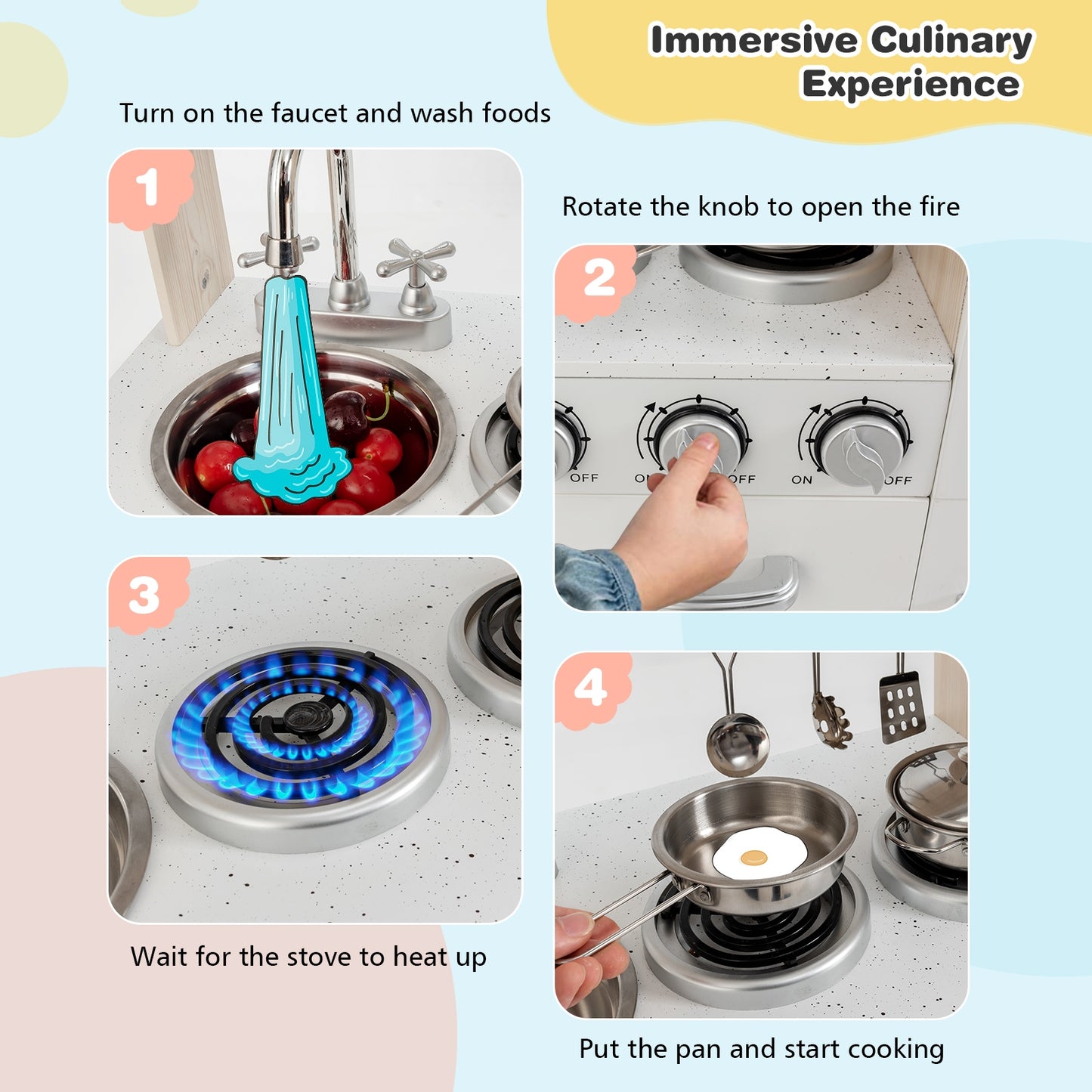 Immersive Culinary Experience

Turn on the faucet and wash foods

1

Rotate the knob to open the fire

2

OFF

ON

OFF

ON

OFF

3

Wait for the stove to heat up

4

Put the pan and start cooking